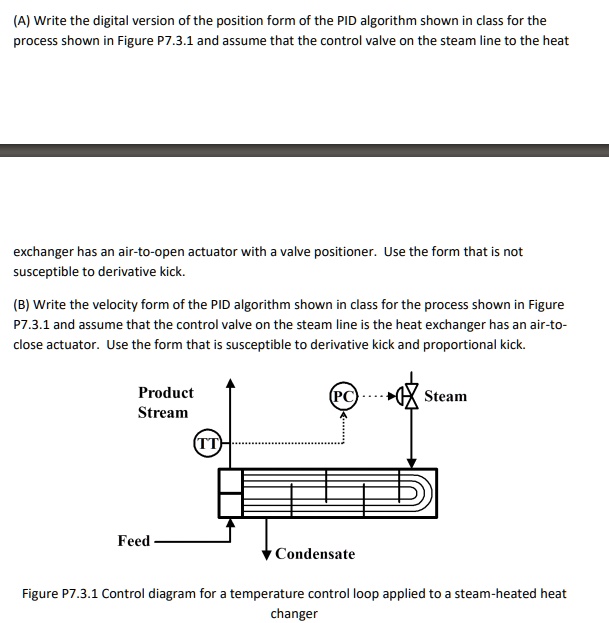 (A) Write the digital version of the position form of the PID algorithm shown in class for the process shown in Figure P7.3.1 and assume that the control valve on the steam line to the heat

exchanger has an air-to-open actuator with a valve positioner. Use the form that is not susceptible to derivative kick.

(B) Write the velocity form of the PID algorithm shown in class for the process shown in Figure P7.3.1 and assume that the control valve on the steam line is the heat exchanger has an air-to-close actuator. Use the form that is susceptible to derivative kick and proportional kick.

Product Stream

PC

Steam

TT

Feed

Condensate

Figure P7.3.1 Control diagram for a temperature control loop applied to a steam-heated heat changer