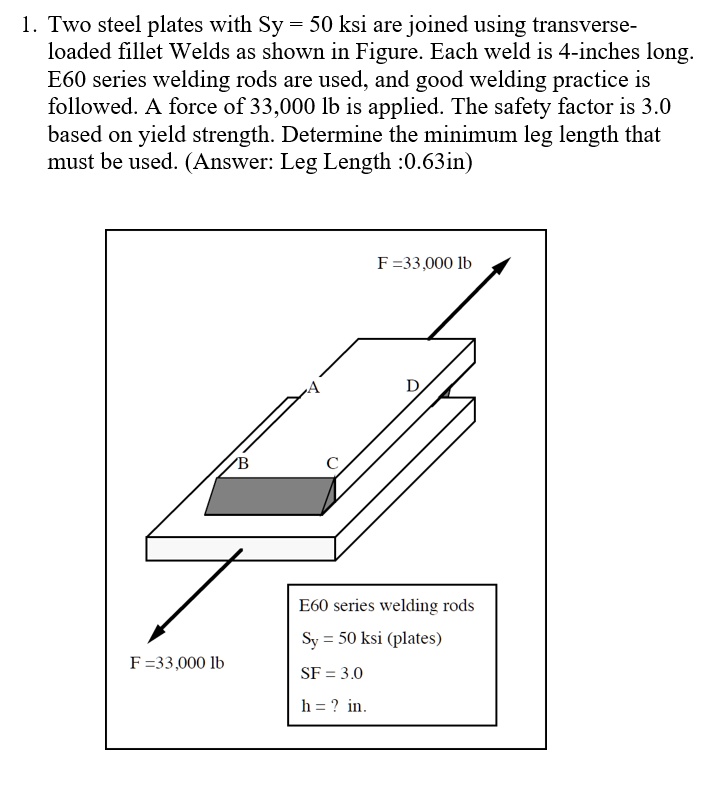 1. Two steel plates with Sy = 50 ksi are joined using transverse-loaded fillet Welds as shown in Figure. Each weld is 4-inches long. E60 series welding rods are used, and good welding practice is followed. A force of 33,000 lb is applied. The safety factor is 3.0 based on yield strength. Determine the minimum leg length that must be used. (Answer: Leg Length :0.63in)

F =33,000 lb

A

D

B

C

F =33,000 lb

E60 series welding rods

$S_y$ = 50 ksi (plates)

SF = 3.0

h = ? in.