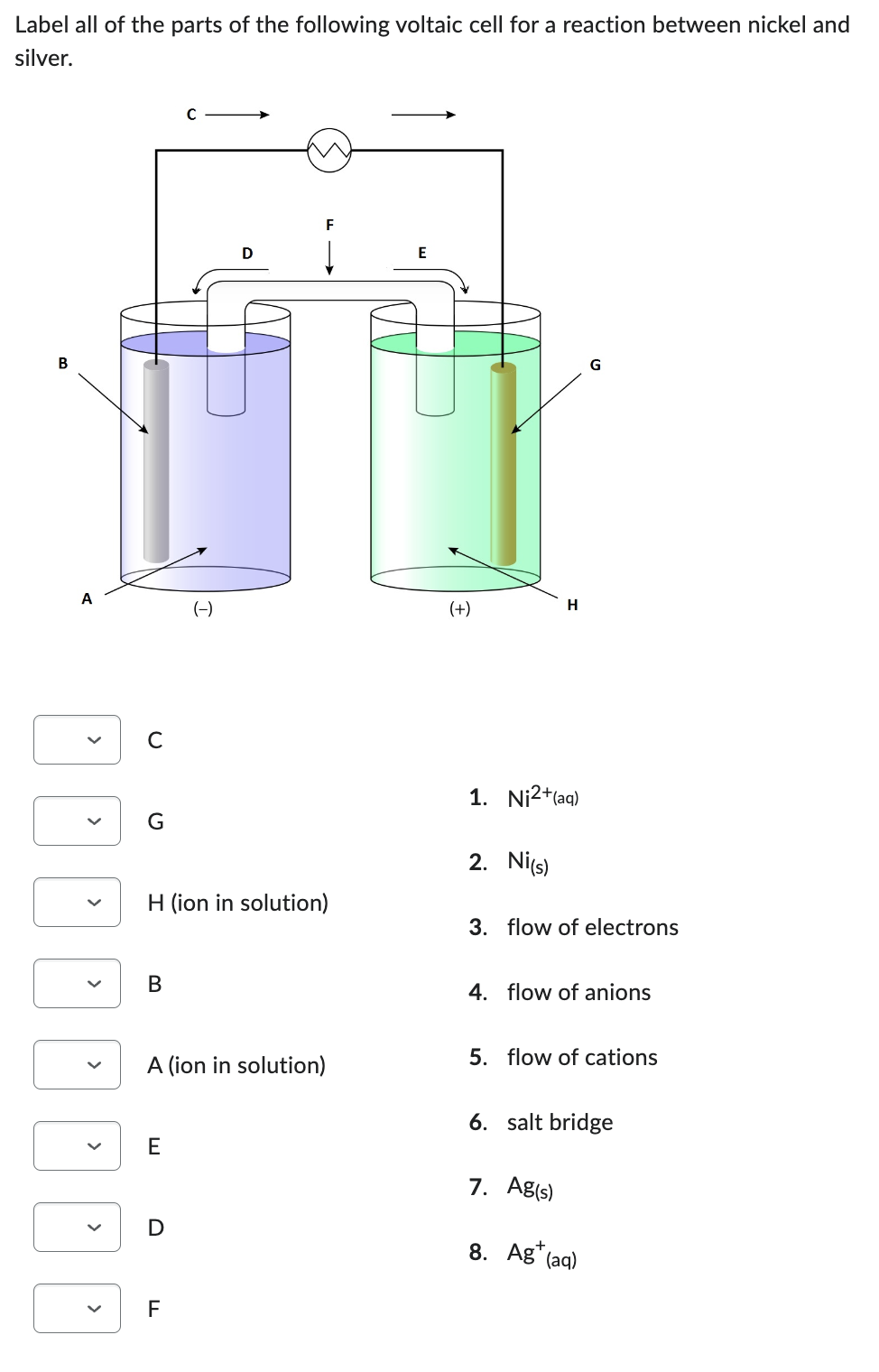 Label all of the parts of the following voltaic cell for a reaction between nickel and silver.

C

F

D

E

B

G

A

(–)

(+)

H

C

G

H (ion in solution)

B

A (ion in solution)

E

D

F

1. $Ni^{2+}{}_{(aq)}$

2. $Ni_{(s)}$

3. flow of electrons

4. flow of anions

5. flow of cations

6. salt bridge

7. $Ag_{(s)}$

8. $Ag^{+}{}_{(aq)}$