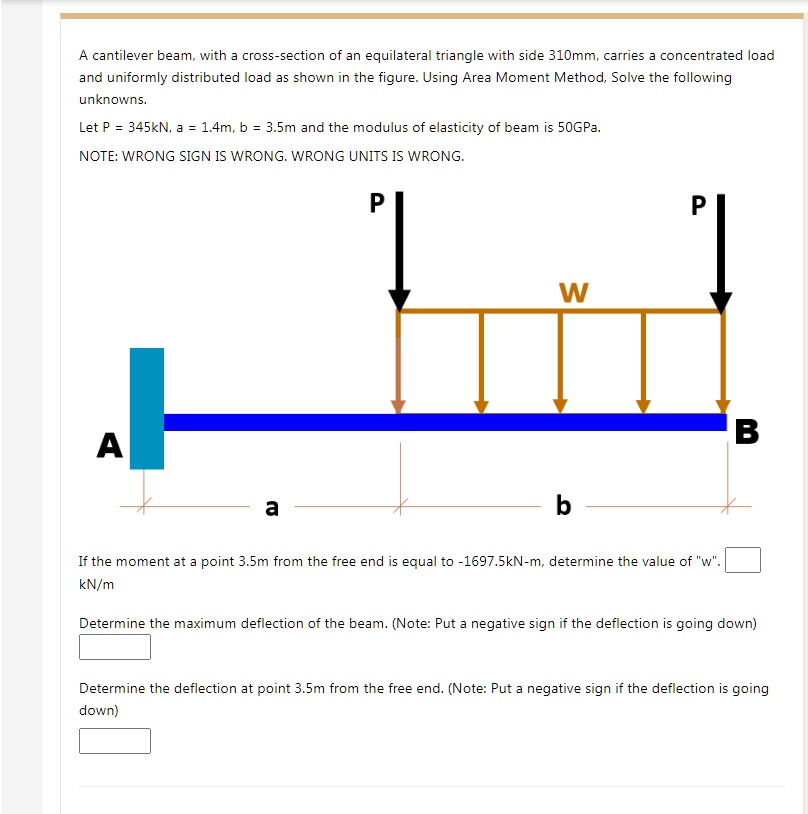 A cantilever beam, with a cross-section of an equilateral triangle with side 310mm, carries a concentrated load and uniformly distributed load as shown in the figure. Using Area Moment Method, Solve the following unknowns.

Let P = 345kN, a = 1.4m, b = 3.5m and the modulus of elasticity of beam is 50GPa.

NOTE: WRONG SIGN IS WRONG. WRONG UNITS IS WRONG.

P

P

W

A

B

a

b

If the moment at a point 3.5m from the free end is equal to -1697.5kN-m, determine the value of "w". kN/m

Determine the maximum deflection of the beam. (Note: Put a negative sign if the deflection is going down)

Determine the deflection at point 3.5m from the free end. (Note: Put a negative sign if the deflection is going down)