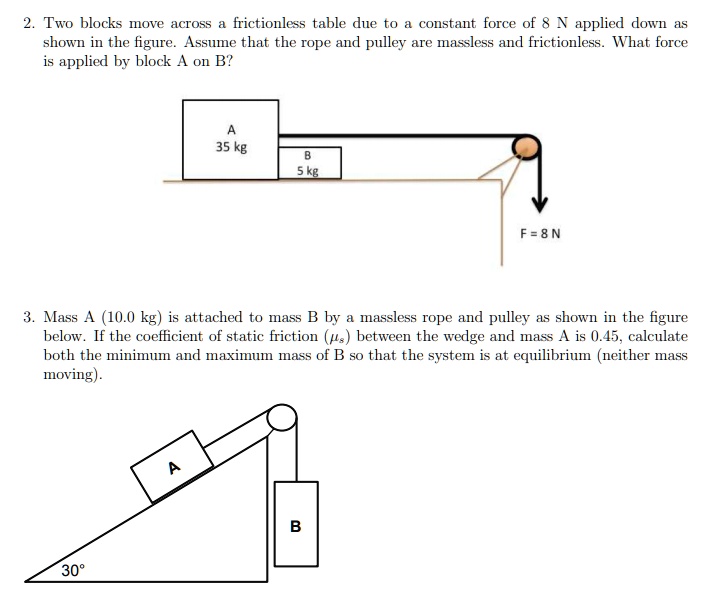 2. Two blocks move across a frictionless table due to a constant force of 8 N applied down as shown in the figure. Assume that the rope and pulley are massless and frictionless. What force is applied by block A on B?

A
35 kg

B
5 kg

F = 8 N

3. Mass A (10.0 kg) is attached to mass B by a massless rope and pulley as shown in the figure below. If the coefficient of static friction ($\mu_s$) between the wedge and mass A is 0.45, calculate both the minimum and maximum mass of B so that the system is at equilibrium (neither mass moving).

A

B

30°