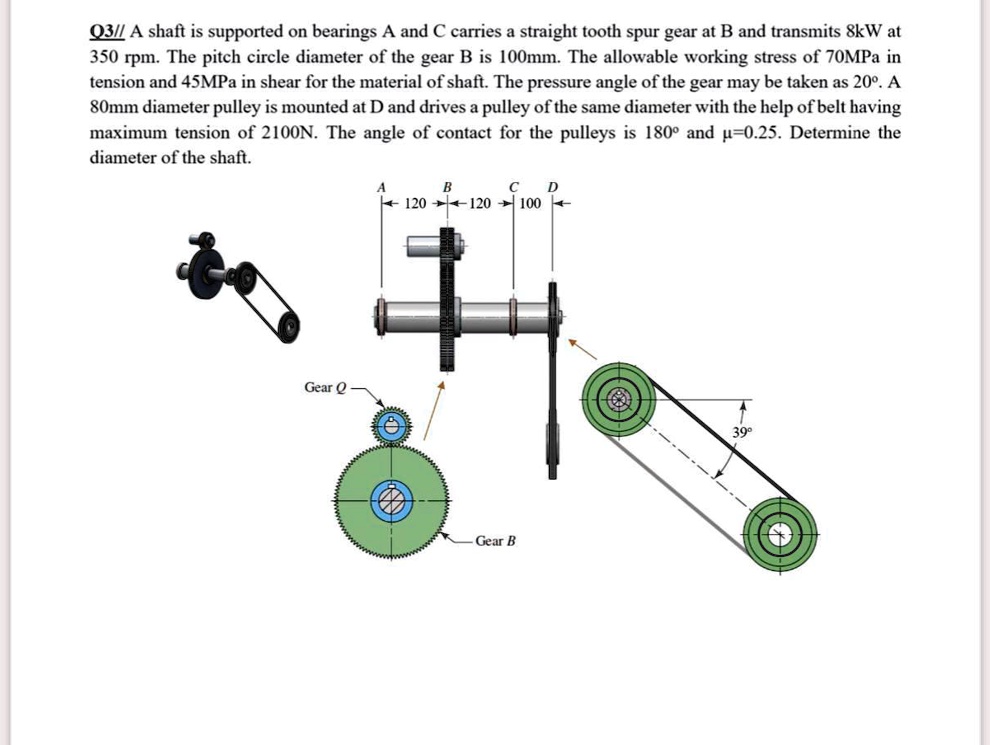 Q3// A shaft is supported on bearings A and C carries a straight tooth spur gear at B and transmits 8kW at 350 rpm. The pitch circle diameter of the gear B is 100mm. The allowable working stress of 70MPa in tension and 45MPa in shear for the material of shaft. The pressure angle of the gear may be taken as 20°. A 80mm diameter pulley is mounted at D and drives a pulley of the same diameter with the help of belt having maximum tension of 2100N. The angle of contact for the pulleys is 180° and μ=0.25. Determine the diameter of the shaft.

A B C D

120 120 100

Gear Q

39°

Gear B