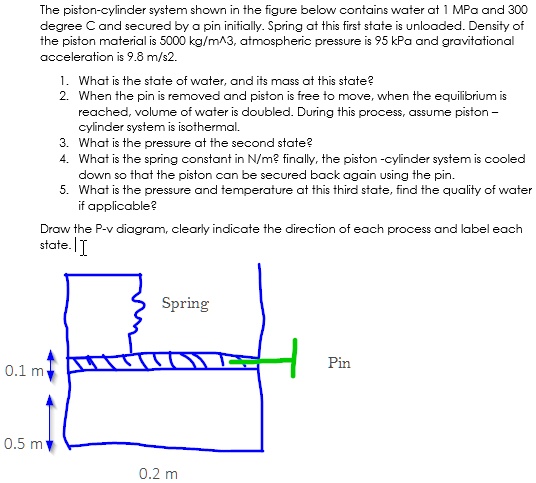 The piston-cylinder system shown in the figure below contains water at 1 MPa and 300 degree C and secured by a pin initially. Spring at this first state is unloaded. Density of the piston material is 5000 kg/m^3, atmospheric pressure is 95 kPa and gravitational acceleration is 9.8 m/s2.

1. What is the state of water, and its mass at this state?
2. When the pin is removed and piston is free to move, when the equilibrium is reached, volume of water is doubled. During this process, assume piston – cylinder system is isothermal.
3. What is the pressure at the second state?
4. What is the spring constant in N/m? finally, the piston -cylinder system is cooled down so that the piston can be secured back again using the pin.
5. What is the pressure and temperature at this third state, find the quality of water if applicable?

Draw the P-v diagram, clearly indicate the direction of each process and label each state.

Spring

Pin

0.1 m

0.5 m

0.2 m