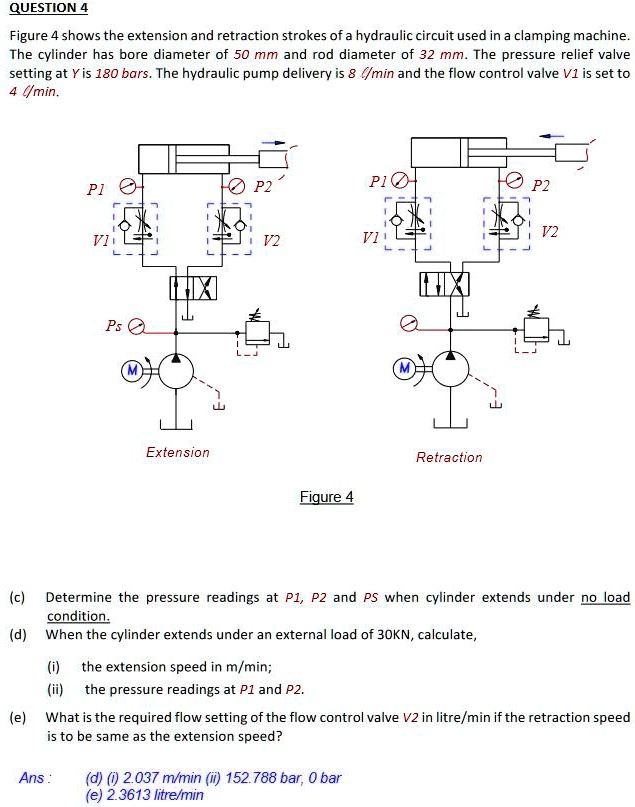 QUESTION 4

Figure 4 shows the extension and retraction strokes of a hydraulic circuit used in a clamping machine. The cylinder has bore diameter of 50 mm and rod diameter of 32 mm. The pressure relief valve setting at Y is 180 bars. The hydraulic pump delivery is 8 ℓ/min and the flow control valve V1 is set to 4 ℓ/min.

P1
P2
V1
V2
Ps
M
Extension

P1
P2
V1
V2
M
Retraction

Figure 4

(c) Determine the pressure readings at P1, P2 and PS when cylinder extends under no load condition.

(d) When the cylinder extends under an external load of 30KN, calculate,

(i) the extension speed in m/min;

(ii) the pressure readings at P1 and P2.

(e) What is the required flow setting of the flow control valve V2 in litre/min if the retraction speed is to be same as the extension speed?

Ans : (d) (i) 2.037 m/min (ii) 152.788 bar, 0 bar
(e) 2.3613 litre/min