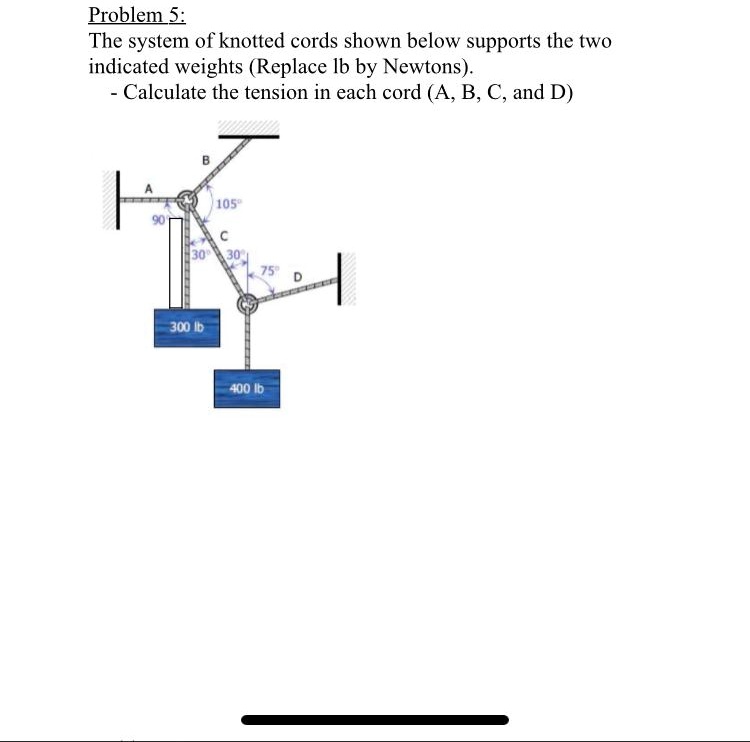 Problem 5:
The system of knotted cords shown below supports the two indicated weights (Replace lb by Newtons).
- Calculate the tension in each cord (A, B, C, and D)

B
A
105°
90°
C
30°
30°
75°
D
300 lb
400 lb