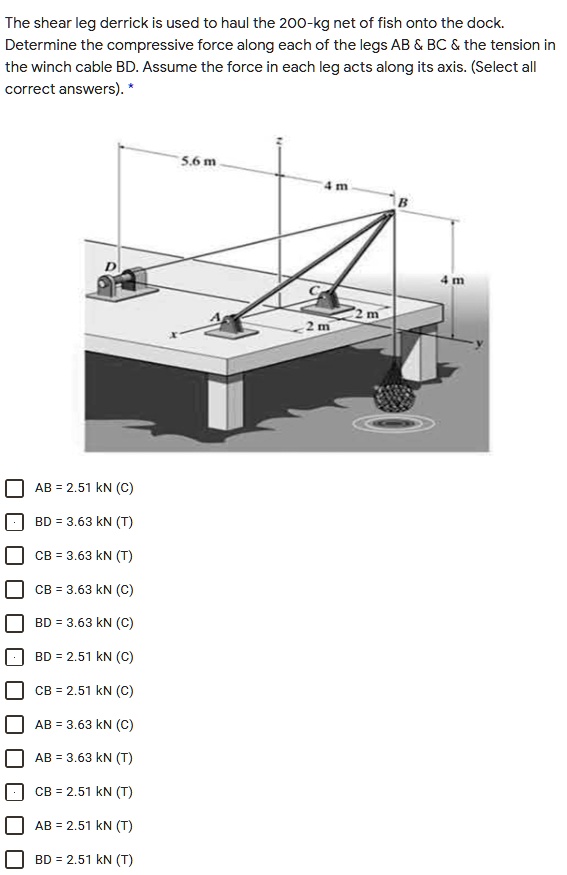 The shear leg derrick is used to haul the 200-kg net of fish onto the dock. Determine the compressive force along each of the legs AB & BC & the tension in the winch cable BD. Assume the force in each leg acts along its axis. (Select all correct answers). *

5.6 m
z
4 m
B
D
4 m
C
A
2 m
2 m
x
y

AB = 2.51 kN (C)

BD = 3.63 kN (T)

CB = 3.63 kN (T)

CB = 3.63 kN (C)

BD = 3.63 kN (C)

BD = 2.51 kN (C)

CB = 2.51 kN (C)

AB = 3.63 kN (C)

AB = 3.63 kN (T)

CB = 2.51 kN (T)

AB = 2.51 kN (T)

BD = 2.51 kN (T)