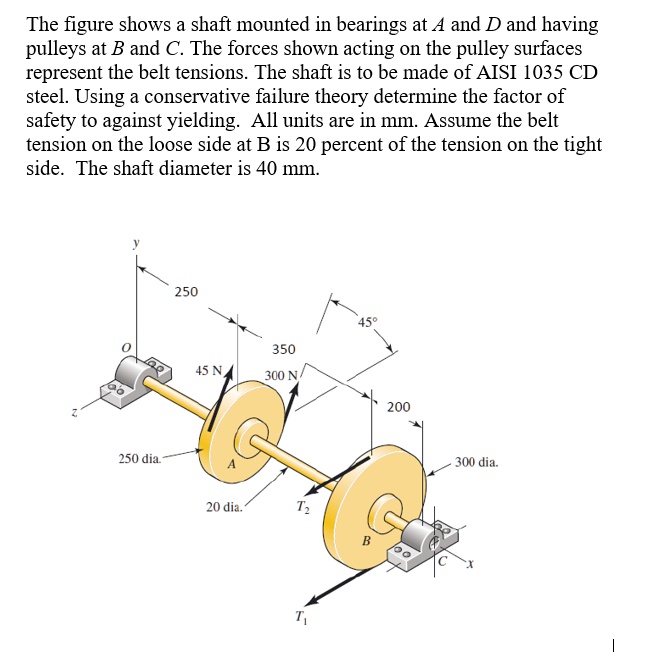 The figure shows a shaft mounted in bearings at $A$ and $D$ and having pulleys at $B$ and $C$. The forces shown acting on the pulley surfaces represent the belt tensions. The shaft is to be made of AISI 1035 CD steel. Using a conservative failure theory determine the factor of safety to against yielding. All units are in mm. Assume the belt tension on the loose side at B is 20 percent of the tension on the tight side. The shaft diameter is 40 mm.

y
250
45°
O
350
45 N
300 N
200
z
250 dia.
A
300 dia.
20 dia.
$T_2$
B
C
x
$T_1$