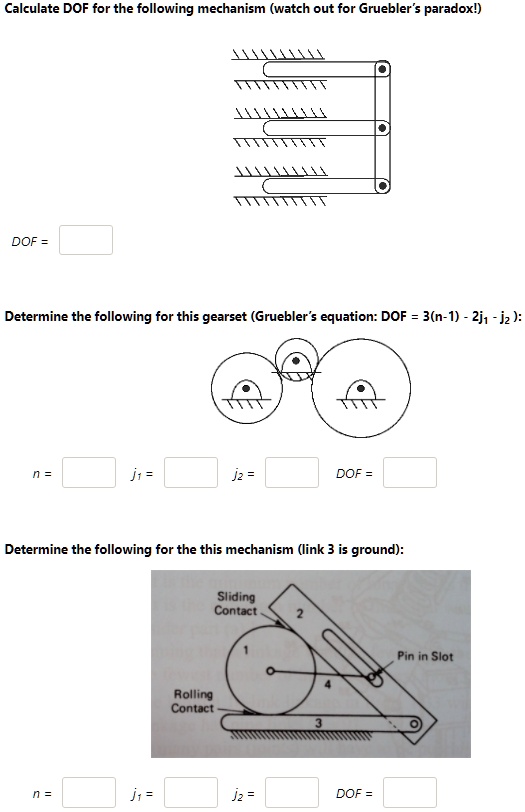 Calculate DOF for the following mechanism (watch out for Gruebler's paradox!)

DOF =

Determine the following for this gearset (Gruebler's equation: DOF = 3(n-1) - 2j$_1$ - j$_2$ ):

n = j$_1$ = j$_2$ = DOF =

Determine the following for the this mechanism (link 3 is ground):

Sliding Contact

2

1

Pin in Slot

4

Rolling Contact

3

n = j$_1$ = j$_2$ = DOF =