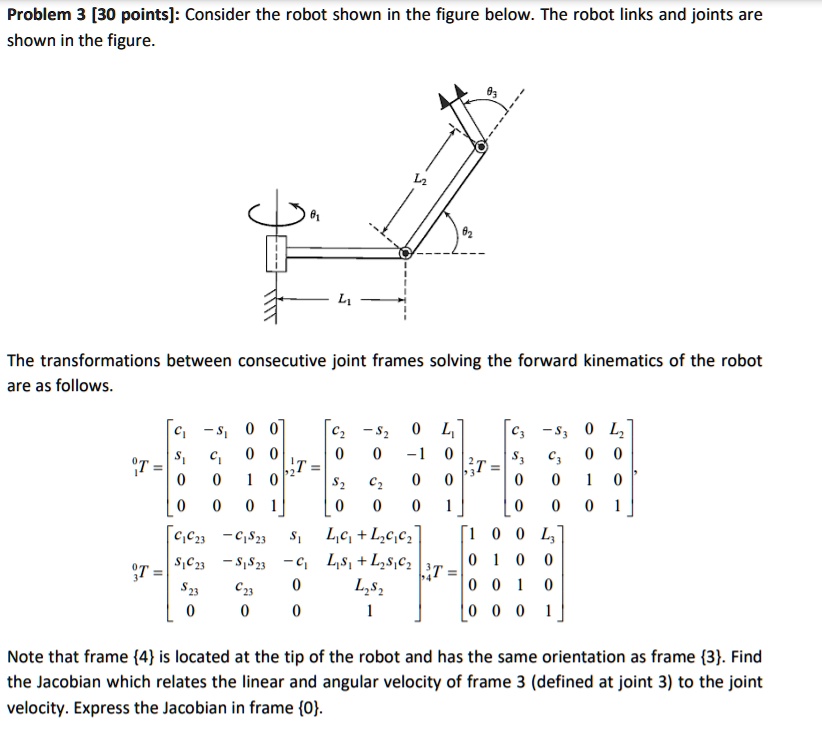 Problem 3 [30 points]: Consider the robot shown in the figure below. The robot links and joints are shown in the figure.

$\theta_3$
$L_2$
$\theta_1$
$\theta_2$
$L_1$

The transformations between consecutive joint frames solving the forward kinematics of the robot are as follows.

${}^0_1T = \begin{bmatrix} c_1 & -s_1 & 0 & 0 \\ s_1 & c_1 & 0 & 0 \\ 0 & 0 & 1 & 0 \\ 0 & 0 & 0 & 1 \end{bmatrix}, {}^1_2T = \begin{bmatrix} c_2 & -s_2 & 0 & L_1 \\ 0 & 0 & -1 & 0 \\ s_2 & c_2 & 0 & 0 \\ 0 & 0 & 0 & 1 \end{bmatrix}, {}^2_3T = \begin{bmatrix} c_3 & -s_3 & 0 & L_2 \\ s_3 & c_3 & 0 & 0 \\ 0 & 0 & 1 & 0 \\ 0 & 0 & 0 & 1 \end{bmatrix},$

${}^0_3T = \begin{bmatrix} c_1c_{23} & -c_1s_{23} & s_1 & L_1c_1 + L_2c_1c_2 \\ s_1c_{23} & -s_1s_{23} & -c_1 & L_1s_1 + L_2s_1c_2 \\ s_{23} & c_{23} & 0 & L_2s_2 \\ 0 & 0 & 0 & 1 \end{bmatrix}, {}^3_4T = \begin{bmatrix} 1 & 0 & 0 & L_3 \\ 0 & 1 & 0 & 0 \\ 0 & 0 & 1 & 0 \\ 0 & 0 & 0 & 1 \end{bmatrix}$

Note that frame {4} is located at the tip of the robot and has the same orientation as frame {3}. Find the Jacobian which relates the linear and angular velocity of frame 3 (defined at joint 3) to the joint velocity. Express the Jacobian in frame {0}.