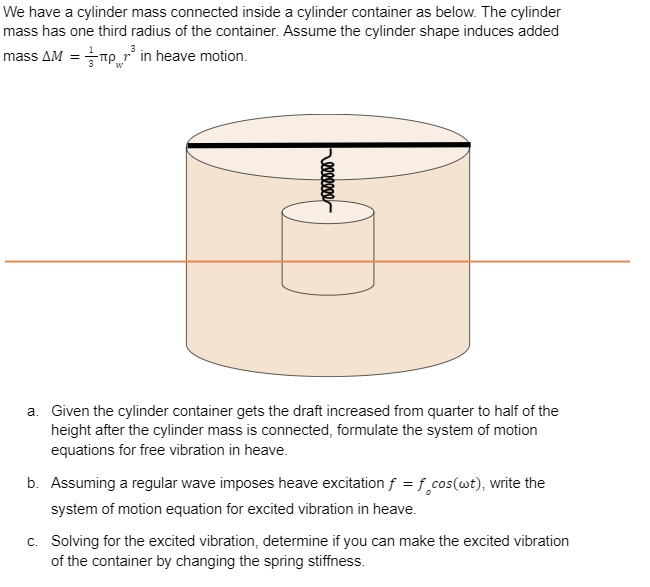 We have a cylinder mass connected inside a cylinder container as below. The cylinder mass has one third radius of the container. Assume the cylinder shape induces added mass $\Delta M = \frac{1}{3}\pi\rho_w r^3$ in heave motion.

a. Given the cylinder container gets the draft increased from quarter to half of the height after the cylinder mass is connected, formulate the system of motion equations for free vibration in heave.

b. Assuming a regular wave imposes heave excitation $f = f_o cos(\omega t)$, write the system of motion equation for excited vibration in heave.

c. Solving for the excited vibration, determine if you can make the excited vibration of the container by changing the spring stiffness.