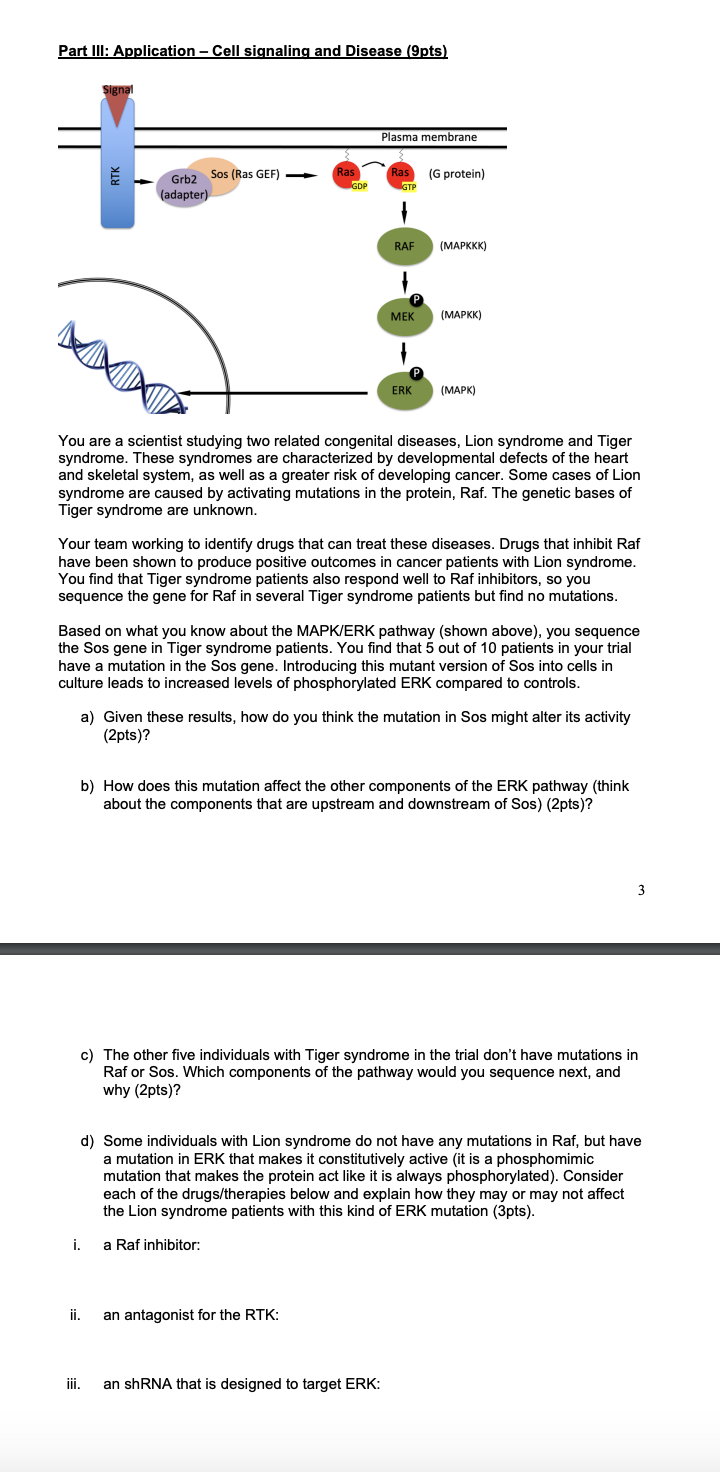 Part III: Application – Cell signaling and Disease (9pts)

Signal

Plasma membrane

RTK

Grb2 (adapter)

Sos (Ras GEF)

Ras GDP

Ras GTP

(G protein)

RAF

(MAPKKK)

P

MEK

(MAPKK)

P

ERK

(MAPK)

You are a scientist studying two related congenital diseases, Lion syndrome and Tiger syndrome. These syndromes are characterized by developmental defects of the heart and skeletal system, as well as a greater risk of developing cancer. Some cases of Lion syndrome are caused by activating mutations in the protein, Raf. The genetic bases of Tiger syndrome are unknown.

Your team working to identify drugs that can treat these diseases. Drugs that inhibit Raf have been shown to produce positive outcomes in cancer patients with Lion syndrome. You find that Tiger syndrome patients also respond well to Raf inhibitors, so you sequence the gene for Raf in several Tiger syndrome patients but find no mutations.

Based on what you know about the MAPK/ERK pathway (shown above), you sequence the Sos gene in Tiger syndrome patients. You find that 5 out of 10 patients in your trial have a mutation in the Sos gene. Introducing this mutant version of Sos into cells in culture leads to increased levels of phosphorylated ERK compared to controls.

a) Given these results, how do you think the mutation in Sos might alter its activity (2pts)?

b) How does this mutation affect the other components of the ERK pathway (think about the components that are upstream and downstream of Sos) (2pts)?

3

c) The other five individuals with Tiger syndrome in the trial don't have mutations in Raf or Sos. Which components of the pathway would you sequence next, and why (2pts)?

d) Some individuals with Lion syndrome do not have any mutations in Raf, but have a mutation in ERK that makes it constitutively active (it is a phosphomimic mutation that makes the protein act like it is always phosphorylated). Consider each of the drugs/therapies below and explain how they may or may not affect the Lion syndrome patients with this kind of ERK mutation (3pts).

i. a Raf inhibitor:

ii. an antagonist for the RTK:

iii. an shRNA that is designed to target ERK: