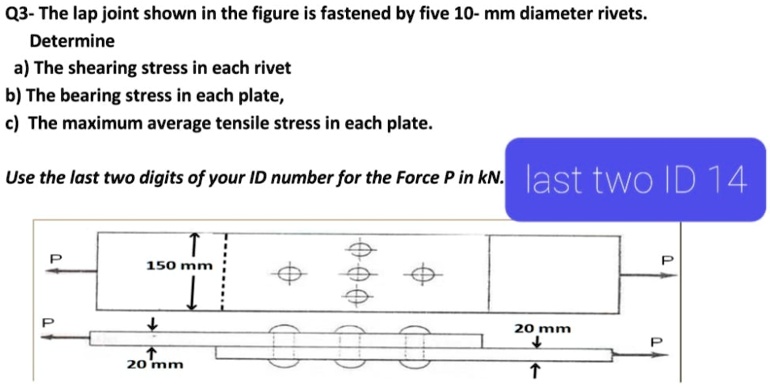 Q3- The lap joint shown in the figure is fastened by five 10- mm diameter rivets.
Determine
a) The shearing stress in each rivet
b) The bearing stress in each plate,
c) The maximum average tensile stress in each plate.

Use the last two digits of your ID number for the Force P in kN.

last two ID 14

P
150 mm
P
P
20 mm
P
20 mm