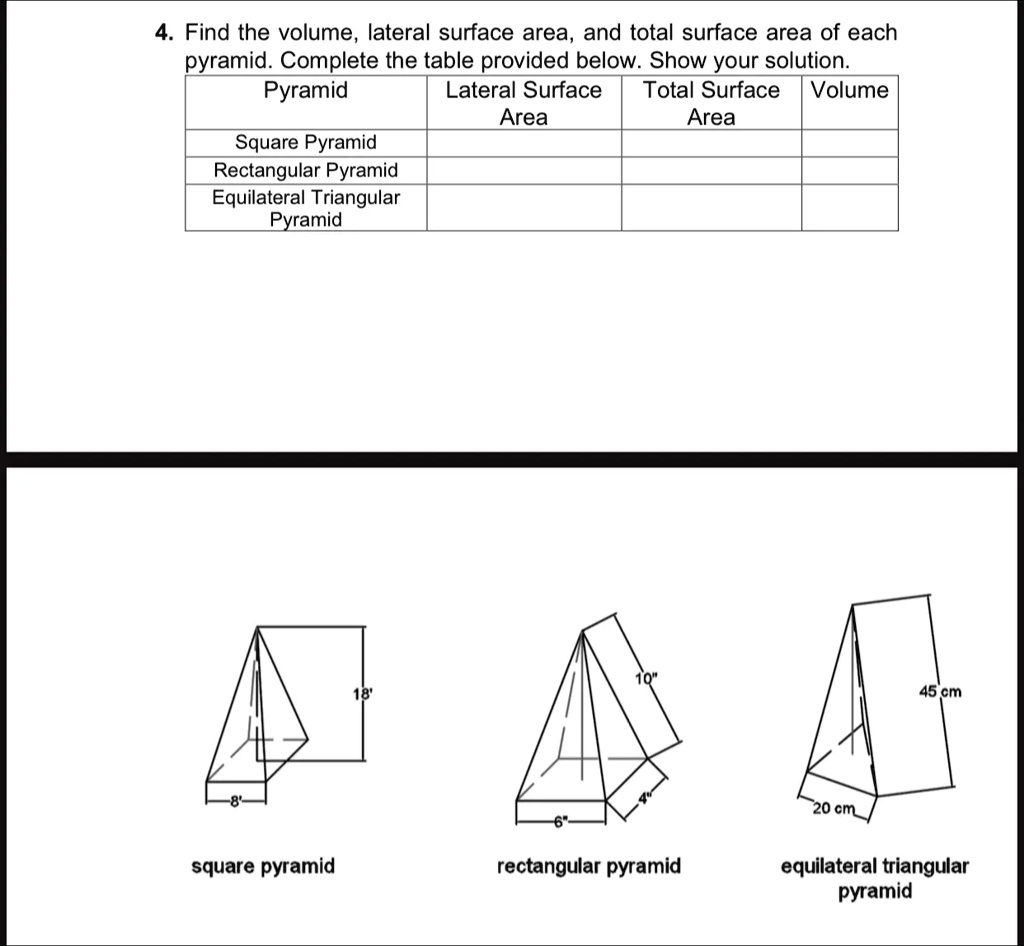 4. Find the volume, lateral surface area, and total surface area of each pyramid. Complete the table provided below. Show your solution.

| Pyramid | Lateral Surface Area | Total Surface Area | Volume |
|---|---|---|---|
| Square Pyramid | | | |
| Rectangular Pyramid | | | |
| Equilateral Triangular Pyramid | | | |

18'

8'

square pyramid

10"

4"

6"

rectangular pyramid

45 cm

20 cm

equilateral triangular pyramid