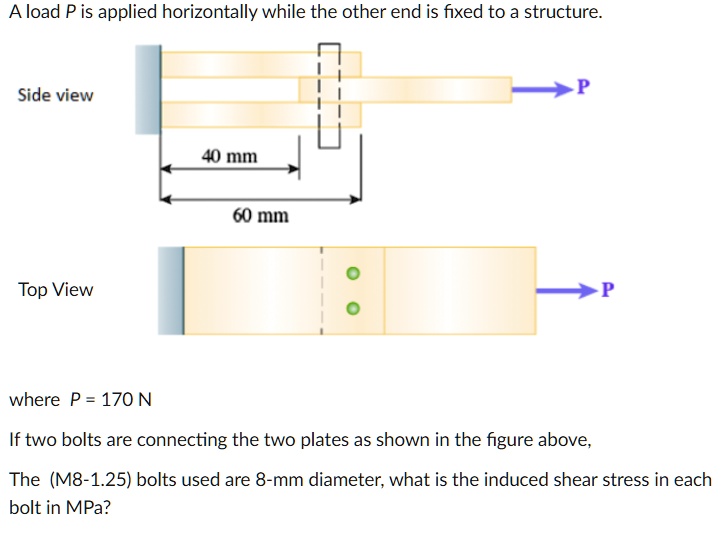 A load $P$ is applied horizontally while the other end is fixed to a structure.

Side view

P

40 mm

60 mm

Top View

P

where $P = 170$ N

If two bolts are connecting the two plates as shown in the figure above,

The (M8-1.25) bolts used are 8-mm diameter, what is the induced shear stress in each bolt in MPa?