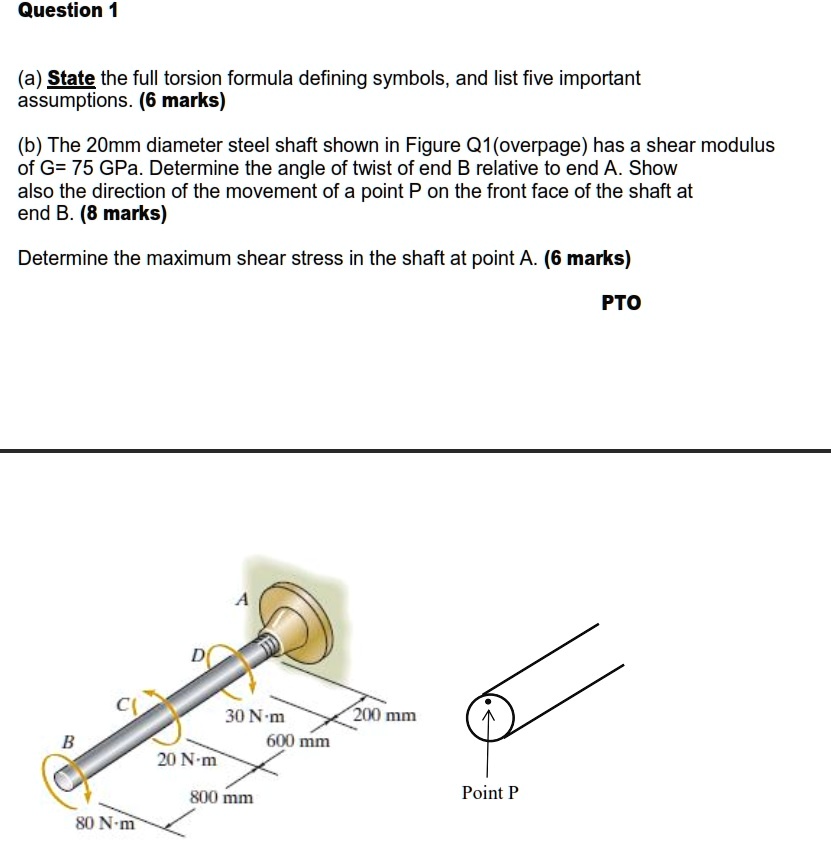 Question 1

(a) State the full torsion formula defining symbols, and list five important assumptions. (6 marks)

(b) The 20mm diameter steel shaft shown in Figure Q1(overpage) has a shear modulus of G= 75 GPa. Determine the angle of twist of end B relative to end A. Show also the direction of the movement of a point P on the front face of the shaft at end B. (8 marks)

Determine the maximum shear stress in the shaft at point A. (6 marks)

PTO

A
D
C
B
30 N·m
200 mm
600 mm
20 N·m
800 mm
80 N·m

Point P