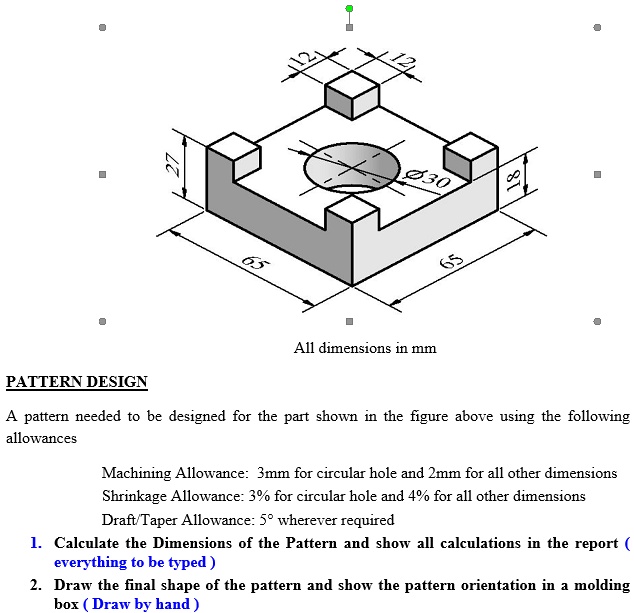 12
12
27
Ø30
18
65
65

All dimensions in mm

PATTERN DESIGN

A pattern needed to be designed for the part shown in the figure above using the following allowances

Machining Allowance: 3mm for circular hole and 2mm for all other dimensions
Shrinkage Allowance: 3% for circular hole and 4% for all other dimensions
Draft/Taper Allowance: 5° wherever required

1. Calculate the Dimensions of the Pattern and show all calculations in the report ( everything to be typed )
2. Draw the final shape of the pattern and show the pattern orientation in a molding box ( Draw by hand )