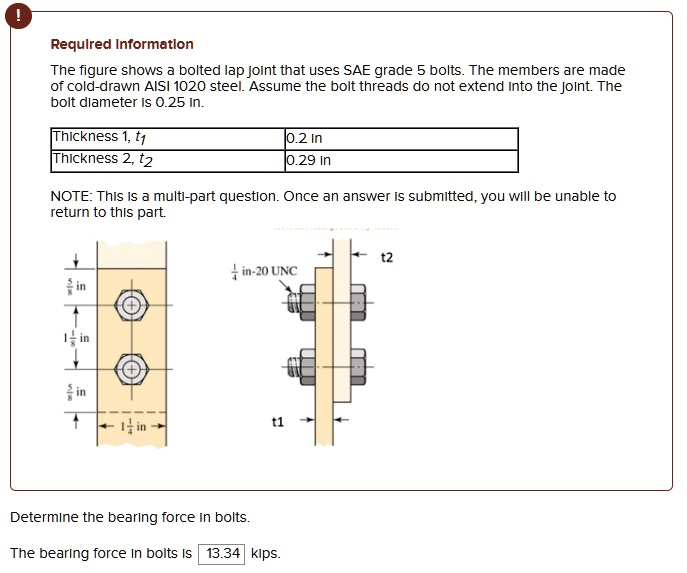 !

Required Information

The figure shows a bolted lap joint that uses SAE grade 5 bolts. The members are made of cold-drawn AISI 1020 steel. Assume the bolt threads do not extend into the joint. The bolt diameter is 0.25 in.

| Thickness 1, $t_1$ | 0.2 in |
|---|---|
| Thickness 2, $t_2$ | 0.29 in |

NOTE: This is a multi-part question. Once an answer is submitted, you will be unable to return to this part.

$\frac{5}{8}$ in

$1\frac{1}{8}$ in

$\frac{5}{8}$ in

$1\frac{1}{4}$ in

$\frac{1}{4}$ in-20 UNC

t2

t1

Determine the bearing force in bolts.

The bearing force in bolts is 13.34 kips.