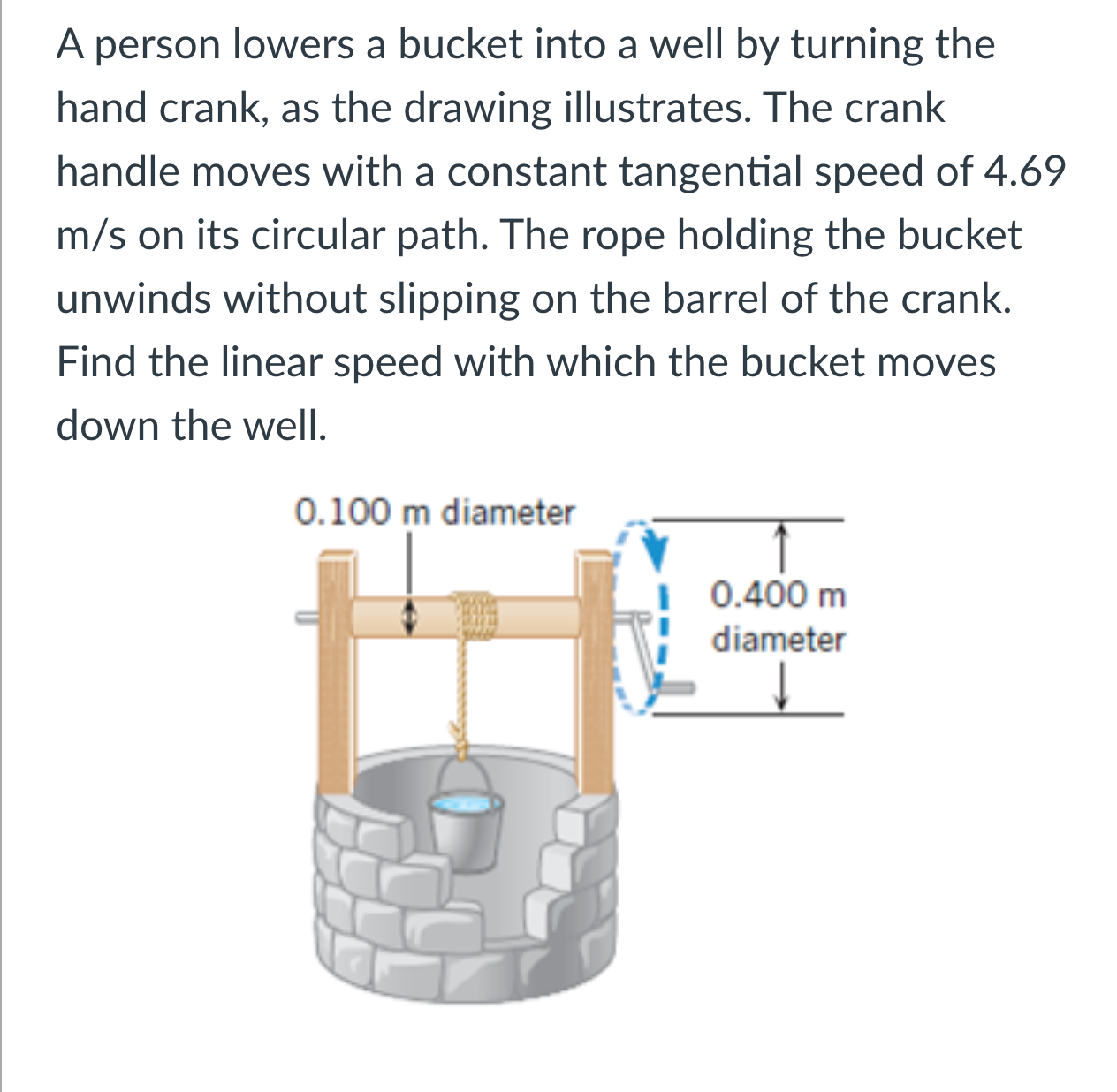 A person lowers a bucket into a well by turning the hand crank, as the drawing illustrates. The crank handle moves with a constant tangential speed of 4.69 m/s on its circular path. The rope holding the bucket unwinds without slipping on the barrel of the crank. Find the linear speed with which the bucket moves down the well.

0.100 m diameter

0.400 m diameter