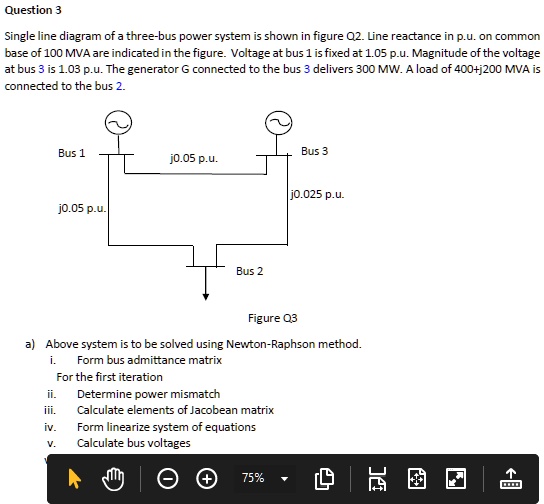 Question 3

Single line diagram of a three-bus power system is shown in figure Q2. Line reactance in p.u. on common base of 100 MVA are indicated in the figure. Voltage at bus 1 is fixed at 1.05 p.u. Magnitude of the voltage at bus 3 is 1.03 p.u. The generator G connected to the bus 3 delivers 300 MW. A load of 400+j200 MVA is connected to the bus 2.

Bus 1

j0.05 p.u.

Bus 3

j0.025 p.u.

j0.05 p.u.

Bus 2

Figure Q3

a) Above system is to be solved using Newton-Raphson method.

i. Form bus admittance matrix

For the first iteration

ii. Determine power mismatch

iii. Calculate elements of Jacobean matrix

iv. Form linearize system of equations

v. Calculate bus voltages

75%