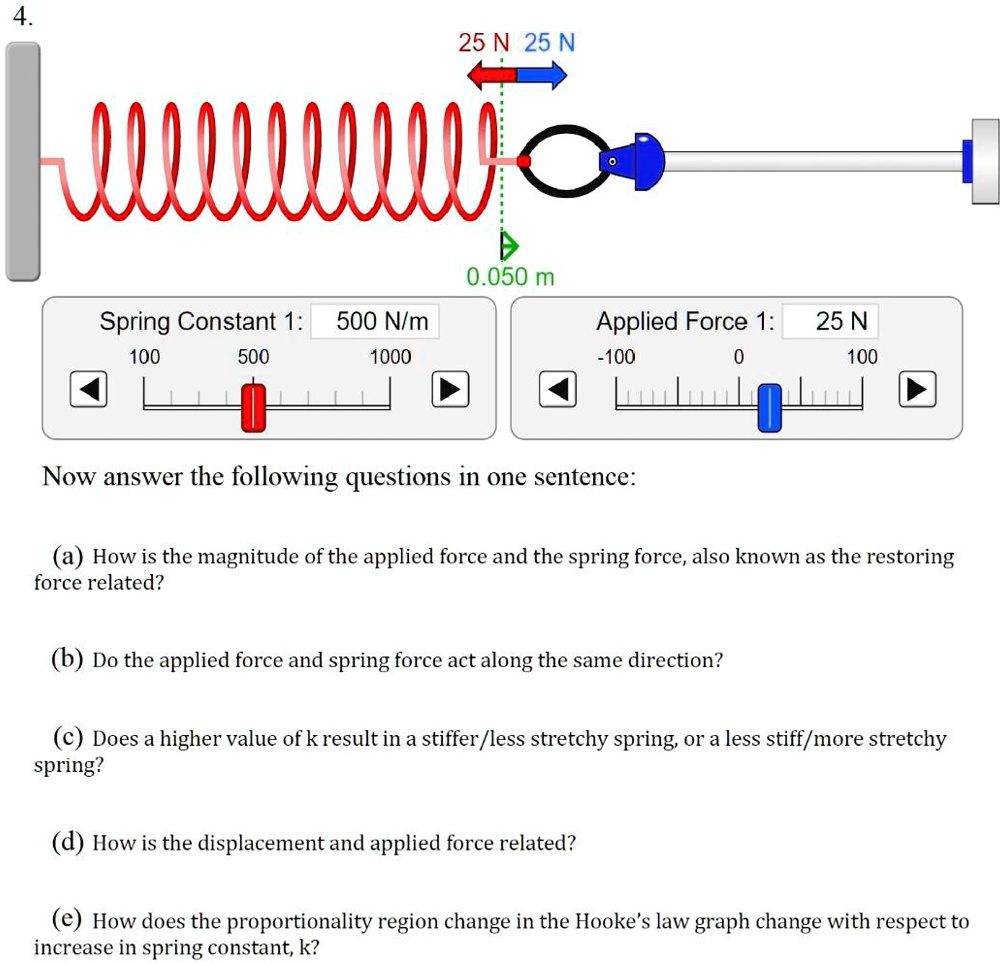 4.

25 N 25 N

0.050 m

Spring Constant 1: 500 N/m
100 500 1000

Applied Force 1: 25 N
-100 0 100

Now answer the following questions in one sentence:

(a) How is the magnitude of the applied force and the spring force, also known as the restoring force related?

(b) Do the applied force and spring force act along the same direction?

(c) Does a higher value of k result in a stiffer/less stretchy spring, or a less stiff/more stretchy spring?

(d) How is the displacement and applied force related?

(e) How does the proportionality region change in the Hooke's law graph change with respect to increase in spring constant, k?