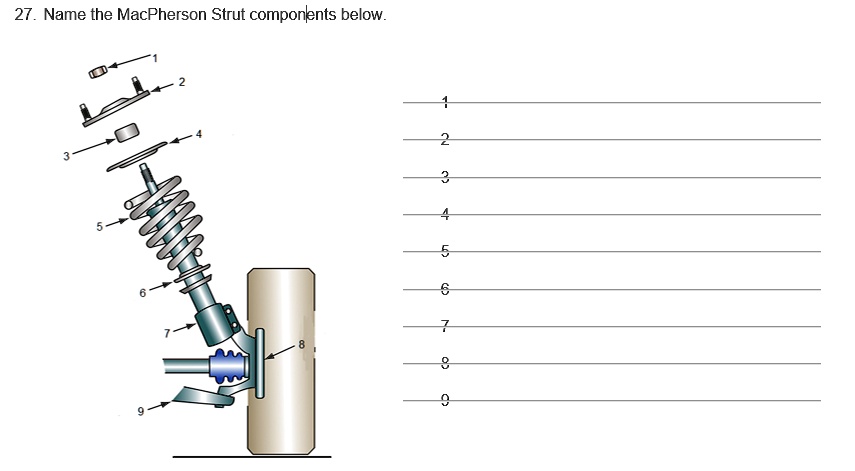 27. Name the MacPherson Strut components below.

1
2
3
4
5
6
7
8
9

1
2
3
4
5
6
7
8
9