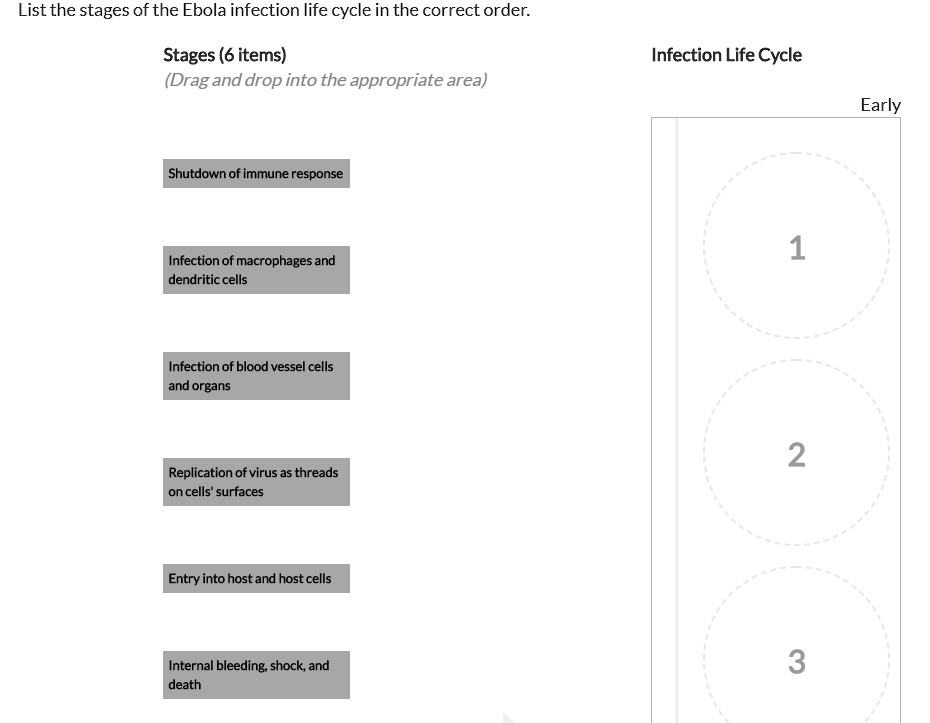 List the stages of the Ebola infection life cycle in the correct order.

Stages (6 items)
(Drag and drop into the appropriate area)

Shutdown of immune response

Infection of macrophages and dendritic cells

Infection of blood vessel cells and organs

Replication of virus as threads on cells' surfaces

Entry into host and host cells

Internal bleeding, shock, and death

Infection Life Cycle

Early

1

2

3