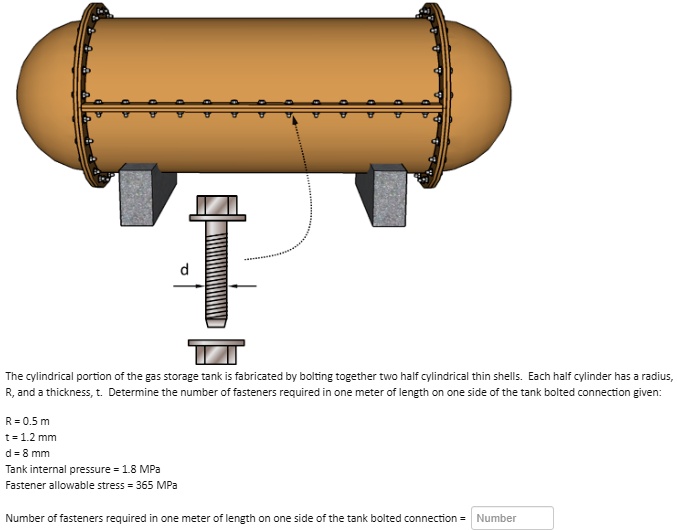 d

The cylindrical portion of the gas storage tank is fabricated by bolting together two half cylindrical thin shells. Each half cylinder has a radius, R, and a thickness, t. Determine the number of fasteners required in one meter of length on one side of the tank bolted connection given:

R = 0.5 m
t = 1.2 mm
d = 8 mm
Tank internal pressure = 1.8 MPa
Fastener allowable stress = 365 MPa

Number of fasteners required in one meter of length on one side of the tank bolted connection = Number