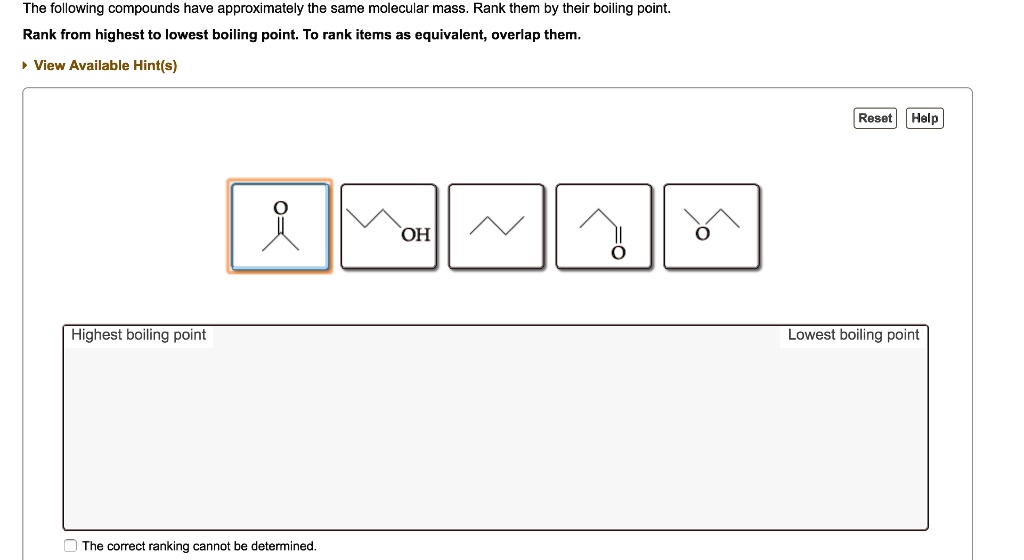 The following compounds have approximately the same molecular mass. Rank them by their boiling point.

Rank from highest to lowest boiling point. To rank items as equivalent, overlap them.

▸ View Available Hint(s)

Reset Help

O

OH

O

O

Highest boiling point

Lowest boiling point

The correct ranking cannot be determined.