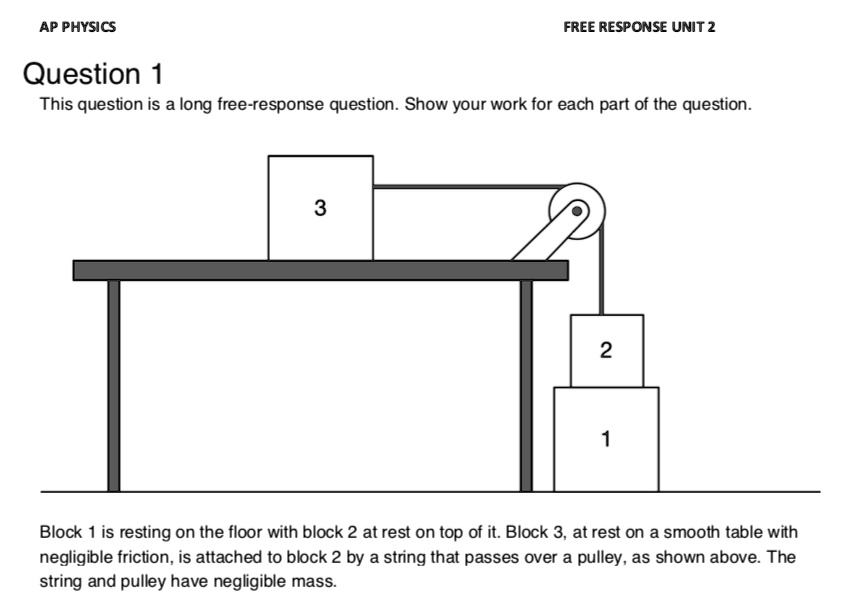 AP PHYSICS

FREE RESPONSE UNIT 2

Question 1

This question is a long free-response question. Show your work for each part of the question.

3

2

1

Block 1 is resting on the floor with block 2 at rest on top of it. Block 3, at rest on a smooth table with negligible friction, is attached to block 2 by a string that passes over a pulley, as shown above. The string and pulley have negligible mass.