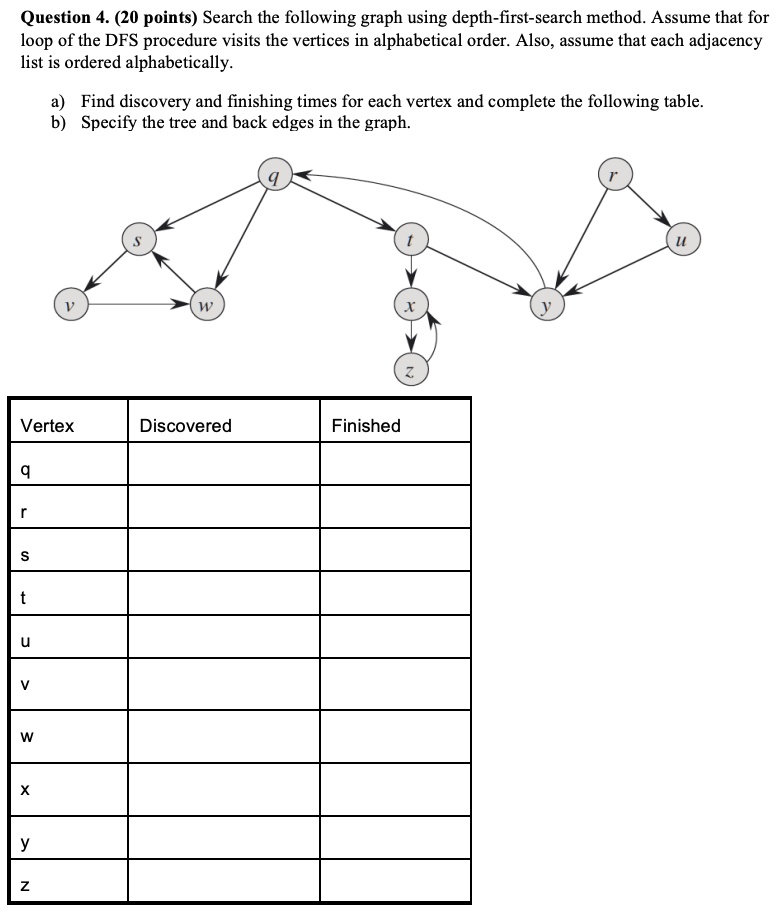 **Question 4. (20 points)** Search the following graph using depth-first-search method. Assume that for loop of the DFS procedure visits the vertices in alphabetical order. Also, assume that each adjacency list is ordered alphabetically.

a) Find discovery and finishing times for each vertex and complete the following table.
b) Specify the tree and back edges in the graph.

q r s t u v w x y z

| Vertex | Discovered | Finished |
|---|---|---|
| q | | |
| r | | |
| s | | |
| t | | |
| u | | |
| v | | |
| w | | |
| x | | |
| y | | |
| z | | |