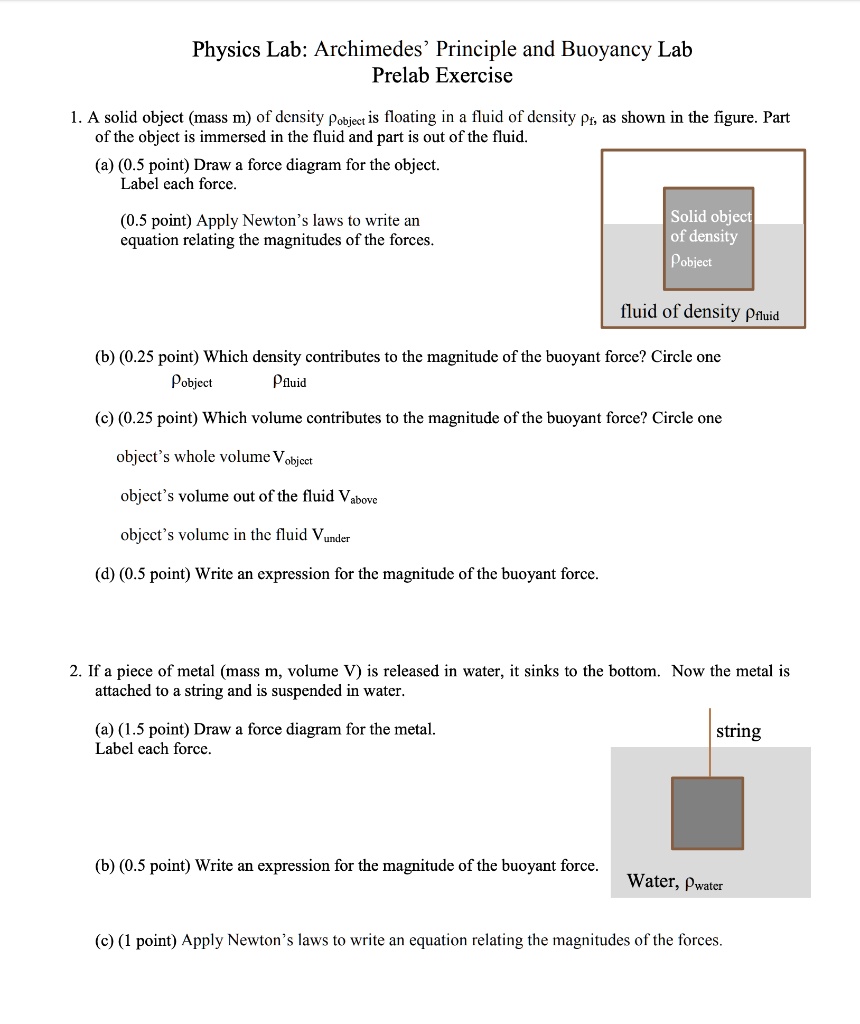 Physics Lab: Archimedes' Principle and Buoyancy Lab
Prelab Exercise

1. A solid object (mass m) of density $\rho_{object}$ is floating in a fluid of density $\rho_f$, as shown in the figure. Part of the object is immersed in the fluid and part is out of the fluid.

(a) (0.5 point) Draw a force diagram for the object. Label each force.

(0.5 point) Apply Newton's laws to write an equation relating the magnitudes of the forces.

Solid object of density $\rho_{object}$

fluid of density $\rho_{fluid}$

(b) (0.25 point) Which density contributes to the magnitude of the buoyant force? Circle one

$\rho_{object}$ $\rho_{fluid}$

(c) (0.25 point) Which volume contributes to the magnitude of the buoyant force? Circle one

object's whole volume $V_{object}$

object's volume out of the fluid $V_{above}$

object's volume in the fluid $V_{under}$

(d) (0.5 point) Write an expression for the magnitude of the buoyant force.

2. If a piece of metal (mass m, volume V) is released in water, it sinks to the bottom. Now the metal is attached to a string and is suspended in water.

(a) (1.5 point) Draw a force diagram for the metal. Label each force.

string

(b) (0.5 point) Write an expression for the magnitude of the buoyant force.

Water, $\rho_{water}$

(c) (1 point) Apply Newton's laws to write an equation relating the magnitudes of the forces.