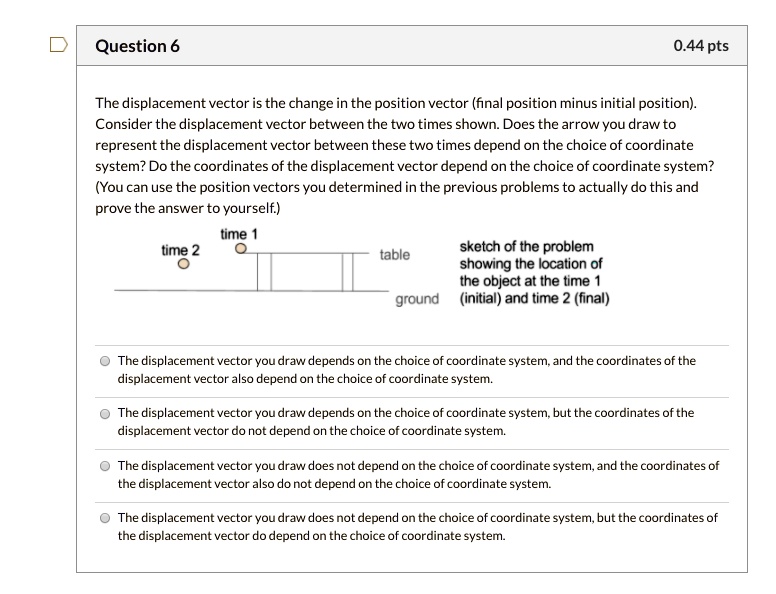 Question 6

0.44 pts

The displacement vector is the change in the position vector (final position minus initial position). Consider the displacement vector between the two times shown. Does the arrow you draw to represent the displacement vector between these two times depend on the choice of coordinate system? Do the coordinates of the displacement vector depend on the choice of coordinate system? (You can use the position vectors you determined in the previous problems to actually do this and prove the answer to yourself.)

time 1
time 2
table
ground
sketch of the problem showing the location of the object at the time 1 (initial) and time 2 (final)

The displacement vector you draw depends on the choice of coordinate system, and the coordinates of the displacement vector also depend on the choice of coordinate system.

The displacement vector you draw depends on the choice of coordinate system, but the coordinates of the displacement vector do not depend on the choice of coordinate system.

The displacement vector you draw does not depend on the choice of coordinate system, and the coordinates of the displacement vector also do not depend on the choice of coordinate system.

The displacement vector you draw does not depend on the choice of coordinate system, but the coordinates of the displacement vector do depend on the choice of coordinate system.