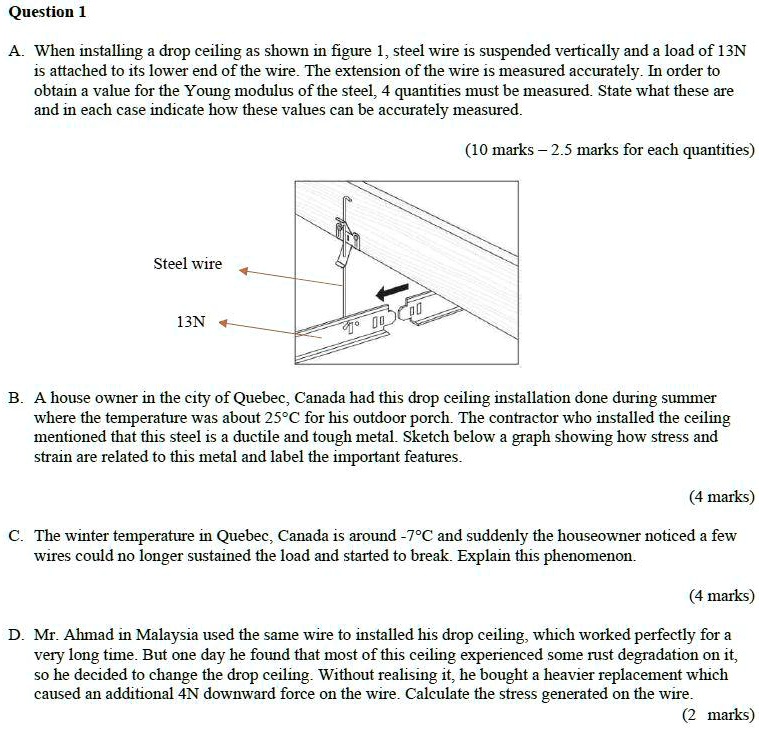 Question 1

A. When installing a drop ceiling as shown in figure 1, steel wire is suspended vertically and a load of 13N is attached to its lower end of the wire. The extension of the wire is measured accurately. In order to obtain a value for the Young modulus of the steel, 4 quantities must be measured. State what these are and in each case indicate how these values can be accurately measured.

(10 marks – 2.5 marks for each quantities)

Steel wire

13N

B. A house owner in the city of Quebec, Canada had this drop ceiling installation done during summer where the temperature was about 25°C for his outdoor porch. The contractor who installed the ceiling mentioned that this steel is a ductile and tough metal. Sketch below a graph showing how stress and strain are related to this metal and label the important features.

(4 marks)

C. The winter temperature in Quebec, Canada is around -7°C and suddenly the houseowner noticed a few wires could no longer sustained the load and started to break. Explain this phenomenon.

(4 marks)

D. Mr. Ahmad in Malaysia used the same wire to installed his drop ceiling, which worked perfectly for a very long time. But one day he found that most of this ceiling experienced some rust degradation on it, so he decided to change the drop ceiling. Without realising it, he bought a heavier replacement which caused an additional 4N downward force on the wire. Calculate the stress generated on the wire.

(2 marks)