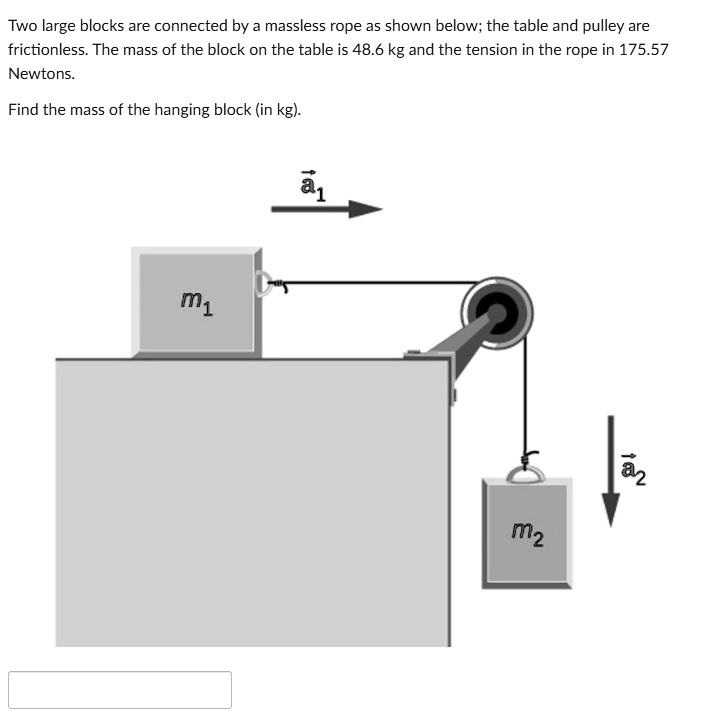 Two large blocks are connected by a massless rope as shown below; the table and pulley are frictionless. The mass of the block on the table is 48.6 kg and the tension in the rope in 175.57 Newtons.

Find the mass of the hanging block (in kg).

$\vec{a}_1$

$m_1$

$\vec{a}_2$

$m_2$