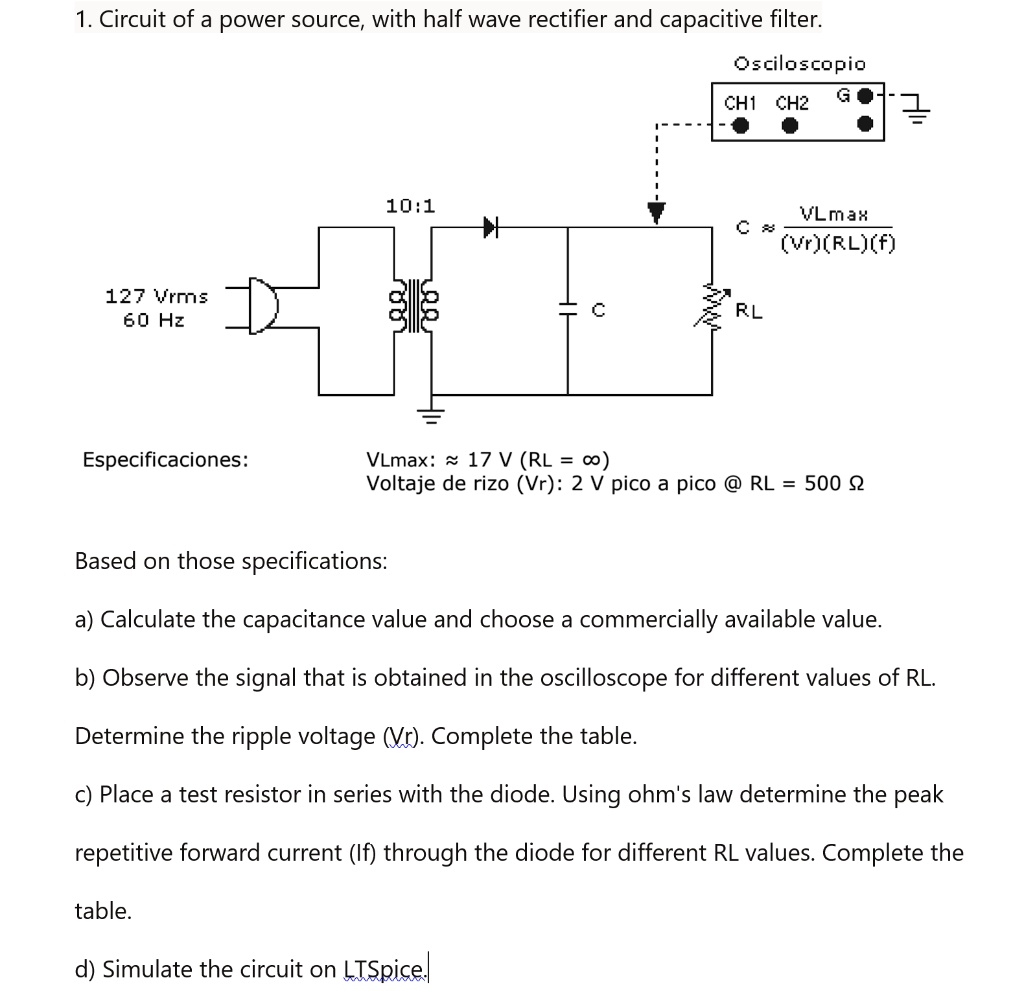 1. Circuit of a power source, with half wave rectifier and capacitive filter.

Osciloscopio

CH1 CH2 G

10:1

$C \approx \frac{VLmax}{(Vr)(RL)(f)}$

127 Vrms
60 Hz

C

RL

Especificaciones:

VLmax: ≈ 17 V (RL = ∞)
Voltaje de rizo (Vr): 2 V pico a pico @ RL = 500 Ω

Based on those specifications:

a) Calculate the capacitance value and choose a commercially available value.

b) Observe the signal that is obtained in the oscilloscope for different values of RL. Determine the ripple voltage (Vr). Complete the table.

c) Place a test resistor in series with the diode. Using ohm's law determine the peak repetitive forward current (If) through the diode for different RL values. Complete the table.

d) Simulate the circuit on LTSpice.