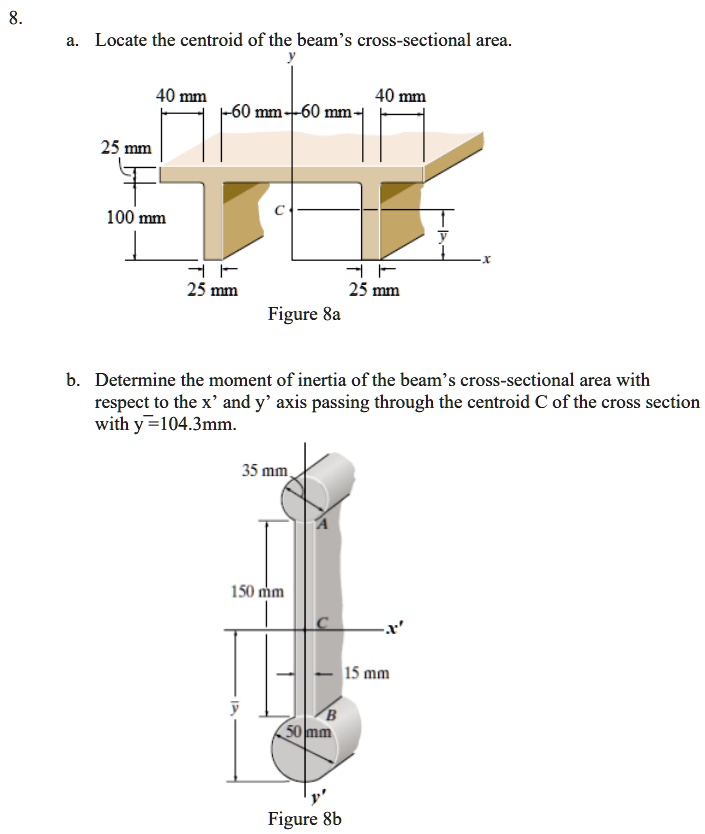 8.

a. Locate the centroid of the beam's cross-sectional area.

y

40 mm

60 mm

60 mm

40 mm

25 mm

100 mm

C

$\bar{y}$

x

25 mm

25 mm

Figure 8a

b. Determine the moment of inertia of the beam's cross-sectional area with respect to the x' and y' axis passing through the centroid C of the cross section with $\bar{y}$=104.3mm.

35 mm

A

150 mm

C

x'

15 mm

$\bar{y}$

B

50 mm

y'

Figure 8b