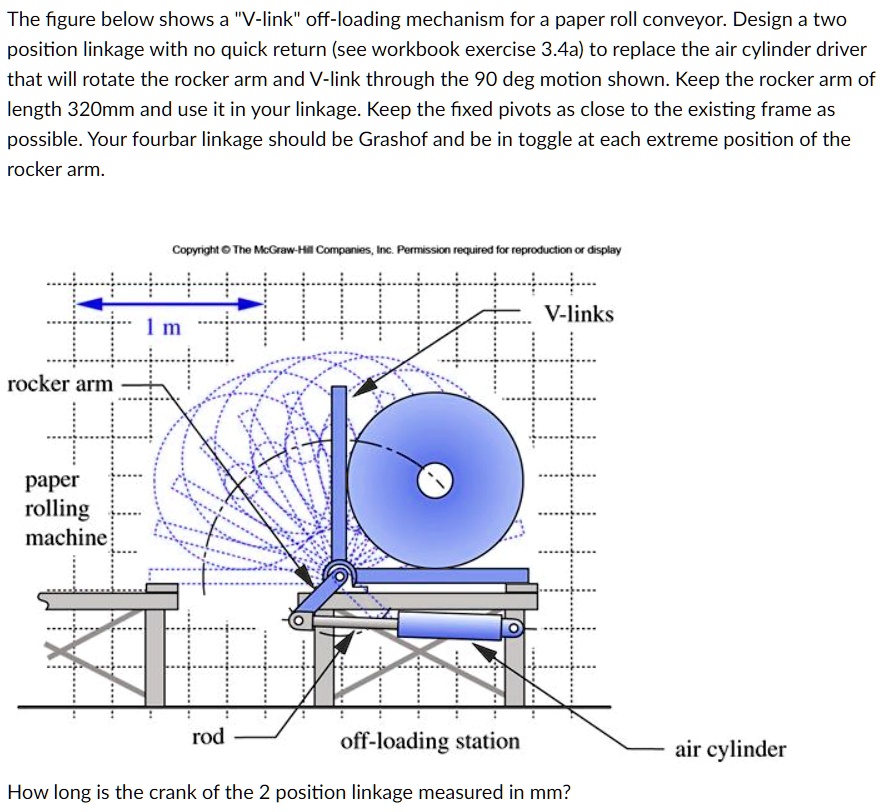 The figure below shows a "V-link" off-loading mechanism for a paper roll conveyor. Design a two position linkage with no quick return (see workbook exercise 3.4a) to replace the air cylinder driver that will rotate the rocker arm and V-link through the 90 deg motion shown. Keep the rocker arm of length 320mm and use it in your linkage. Keep the fixed pivots as close to the existing frame as possible. Your fourbar linkage should be Grashof and be in toggle at each extreme position of the rocker arm.

Copyright © The McGraw-Hill Companies, Inc. Permission required for reproduction or display

1 m

V-links

rocker arm

paper rolling machine

rod

off-loading station

air cylinder

How long is the crank of the 2 position linkage measured in mm?