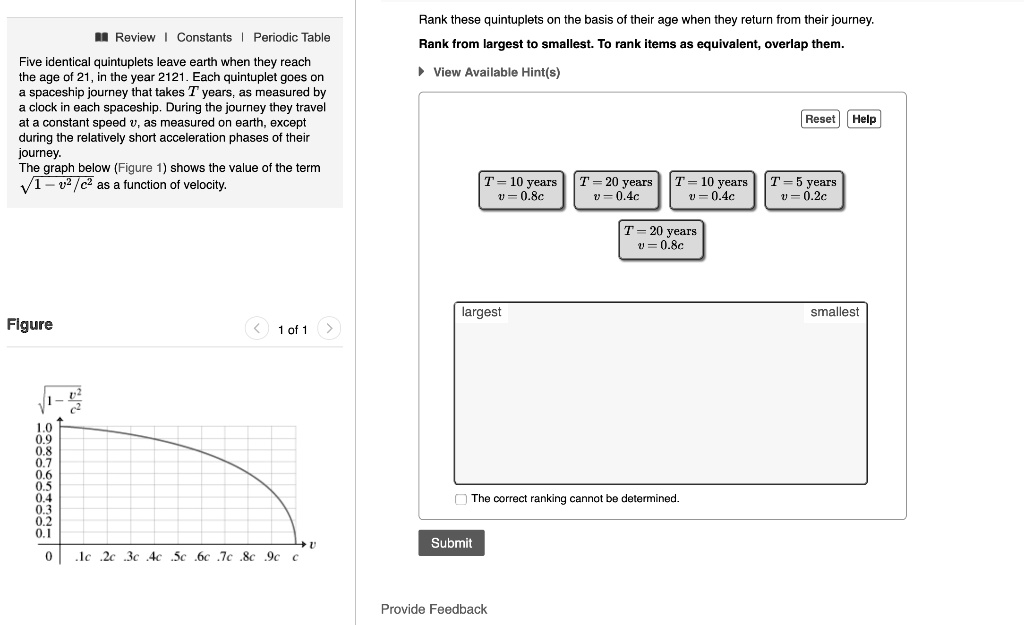 Review | Constants | Periodic Table

Five identical quintuplets leave earth when they reach the age of 21, in the year 2121. Each quintuplet goes on a spaceship journey that takes $T$ years, as measured by a clock in each spaceship. During the journey they travel at a constant speed $v$, as measured on earth, except during the relatively short acceleration phases of their journey.
The graph below (Figure 1) shows the value of the term $\sqrt{1-v^2/c^2}$ as a function of velocity.

Figure

1 of 1

$\sqrt{1-\frac{v^2}{c^2}}$

1.0
0.9
0.8
0.7
0.6
0.5
0.4
0.3
0.2
0.1
0

.1c .2c .3c .4c .5c .6c .7c .8c .9c c

$v$

Rank these quintuplets on the basis of their age when they return from their journey.

Rank from largest to smallest. To rank items as equivalent, overlap them.

View Available Hint(s)

Reset Help

$T = 10$ years $v = 0.8c$

$T = 20$ years $v = 0.4c$

$T = 10$ years $v = 0.4c$

$T = 5$ years $v = 0.2c$

$T = 20$ years $v = 0.8c$

largest

smallest

The correct ranking cannot be determined.

Submit

Provide Feedback