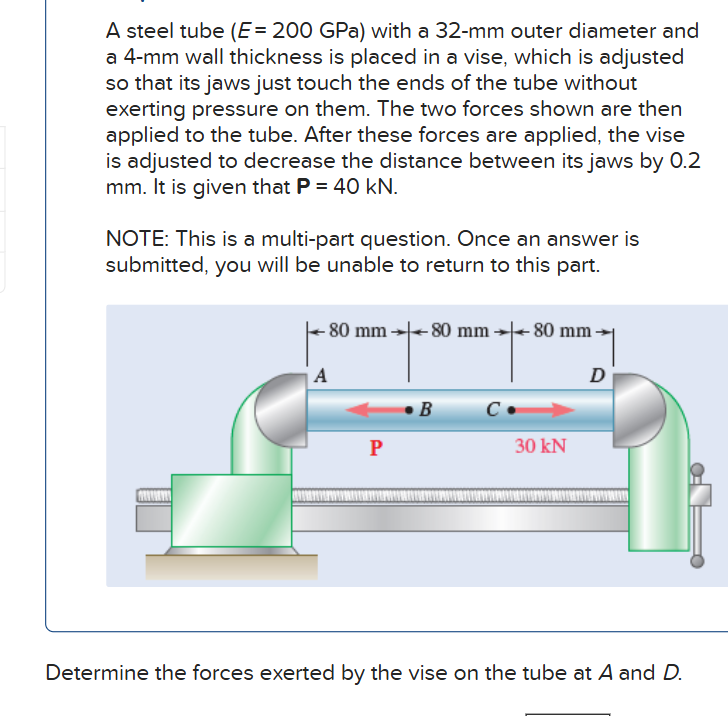 A steel tube ($E$ = 200 GPa) with a 32-mm outer diameter and a 4-mm wall thickness is placed in a vise, which is adjusted so that its jaws just touch the ends of the tube without exerting pressure on them. The two forces shown are then applied to the tube. After these forces are applied, the vise is adjusted to decrease the distance between its jaws by 0.2 mm. It is given that **P** = 40 kN.

NOTE: This is a multi-part question. Once an answer is submitted, you will be unable to return to this part.

80 mm 80 mm 80 mm
A
D
B
C
P
30 kN

Determine the forces exerted by the vise on the tube at $A$ and $D$.