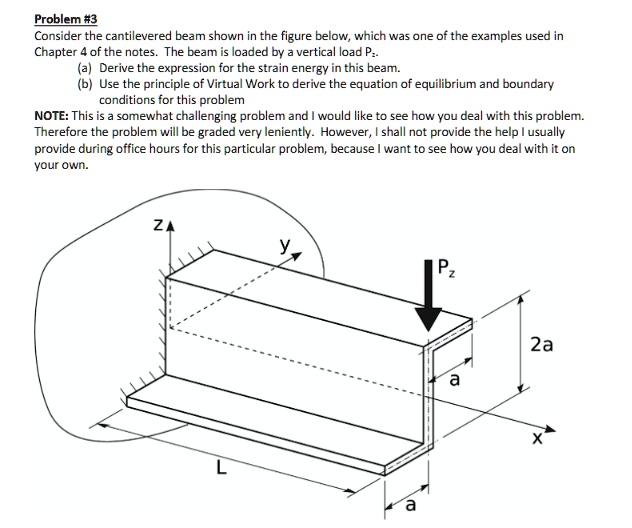 Problem #3
Consider the cantilevered beam shown in the figure below, which was one of the examples used in Chapter 4 of the notes. The beam is loaded by a vertical load $P_z$.
(a) Derive the expression for the strain energy in this beam.
(b) Use the principle of Virtual Work to derive the equation of equilibrium and boundary conditions for this problem
NOTE: This is a somewhat challenging problem and I would like to see how you deal with this problem. Therefore the problem will be graded very leniently. However, I shall not provide the help I usually provide during office hours for this particular problem, because I want to see how you deal with it on your own.

z
y
$P_z$
2a
a
x
L
a