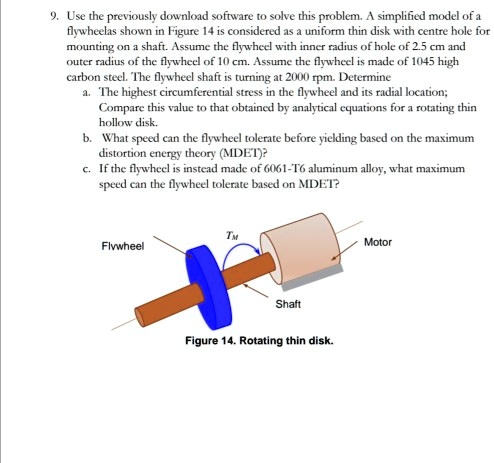 9. Use the previously download software to solve this problem. A simplified model of a flywheelas shown in Figure 14 is considered as a uniform thin disk with centre hole for mounting on a shaft. Assume the flywheel with inner radius of hole of 2.5 cm and outer radius of the flywheel of 10 cm. Assume the flywheel is made of 1045 high carbon steel. The flywheel shaft is turning at 2000 rpm. Determine

a. The highest circumferential stress in the flywheel and its radial location; Compare this value to that obtained by analytical equations for a rotating thin hollow disk.

b. What speed can the flywheel tolerate before yielding based on the maximum distortion energy theory (MDET)?

c. If the flywheel is instead made of 6061-T6 aluminum alloy, what maximum speed can the flywheel tolerate based on MDET?

Flywheel

$T_M$

Motor

Shaft

Figure 14. Rotating thin disk.