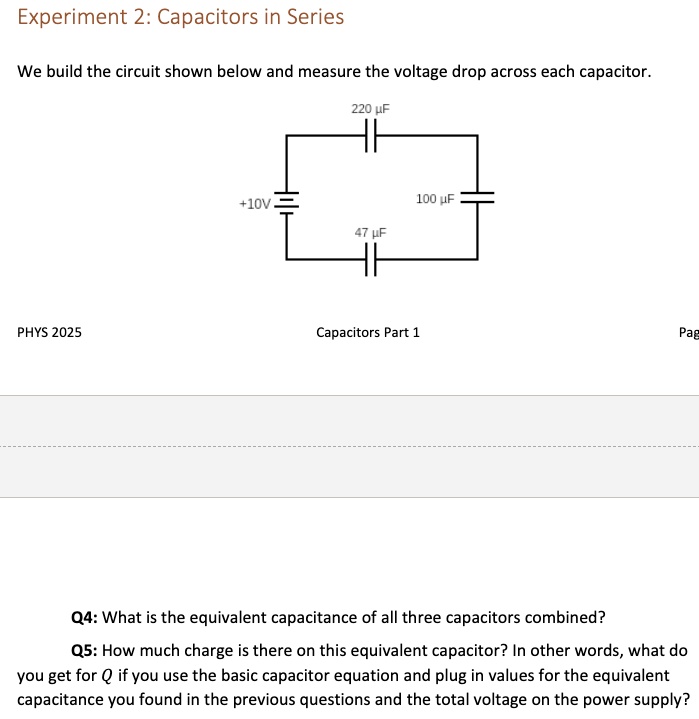 Experiment 2: Capacitors in Series

We build the circuit shown below and measure the voltage drop across each capacitor.

220 µF

+10V

100 µF

47 µF

PHYS 2025

Capacitors Part 1

Pag

Q4: What is the equivalent capacitance of all three capacitors combined?

Q5: How much charge is there on this equivalent capacitor? In other words, what do you get for $Q$ if you use the basic capacitor equation and plug in values for the equivalent capacitance you found in the previous questions and the total voltage on the power supply?