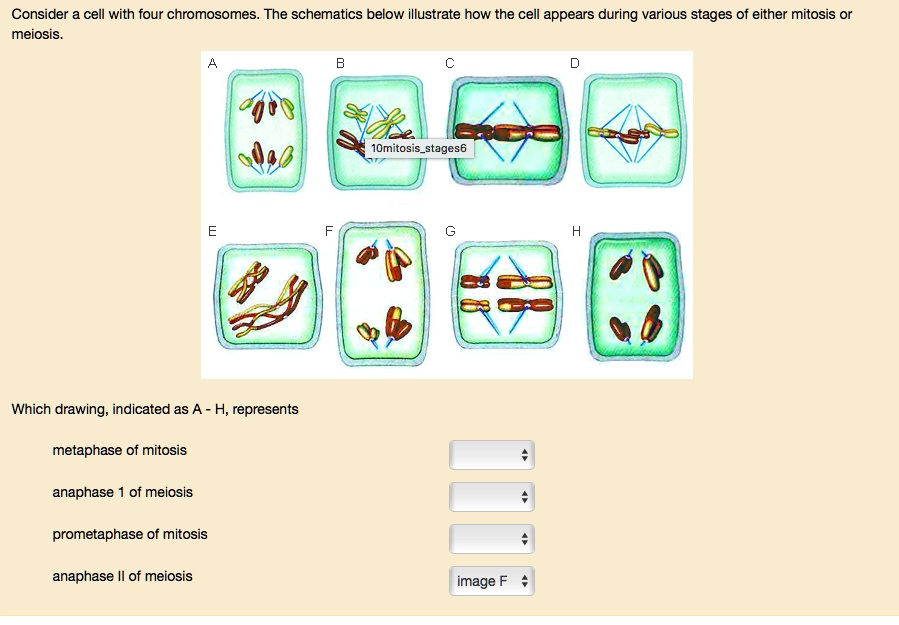 Consider a cell with four chromosomes. The schematics below illustrate how the cell appears during various stages of either mitosis or meiosis.

A B C D

10mitosis_stages6

E F G H

Which drawing, indicated as A - H, represents

metaphase of mitosis

anaphase 1 of meiosis

prometaphase of mitosis

anaphase II of meiosis

image F