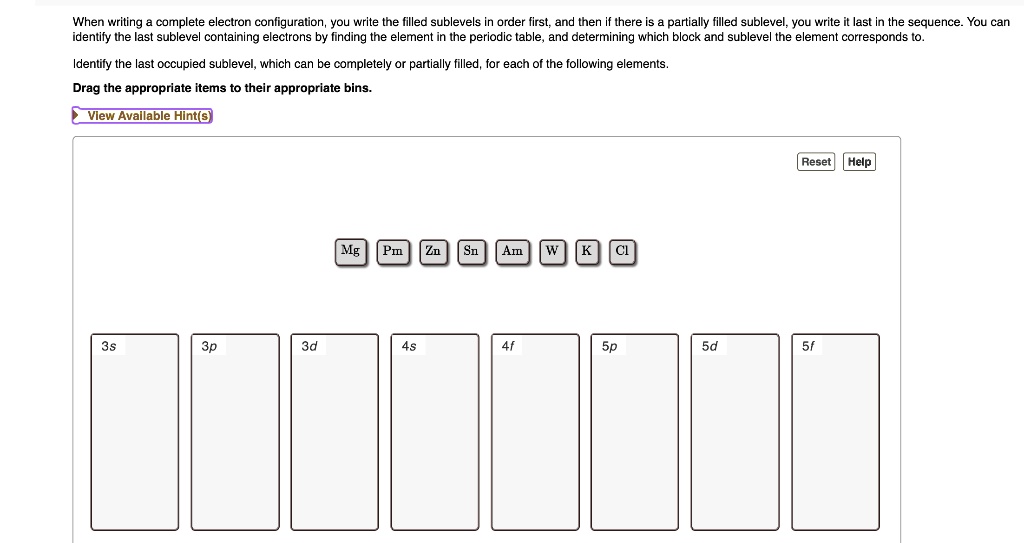 When writing a complete electron configuration, you write the filled sublevels in order first, and then if there is a partially filled sublevel, you write it last in the sequence. You can identify the last sublevel containing electrons by finding the element in the periodic table, and determining which block and sublevel the element corresponds to.

Identify the last occupied sublevel, which can be completely or partially filled, for each of the following elements.

Drag the appropriate items to their appropriate bins.

View Available Hint(s)

Reset Help

Mg Pm Zn Sn Am W K Cl

3s 3p 3d 4s 4f 5p 5d 5f