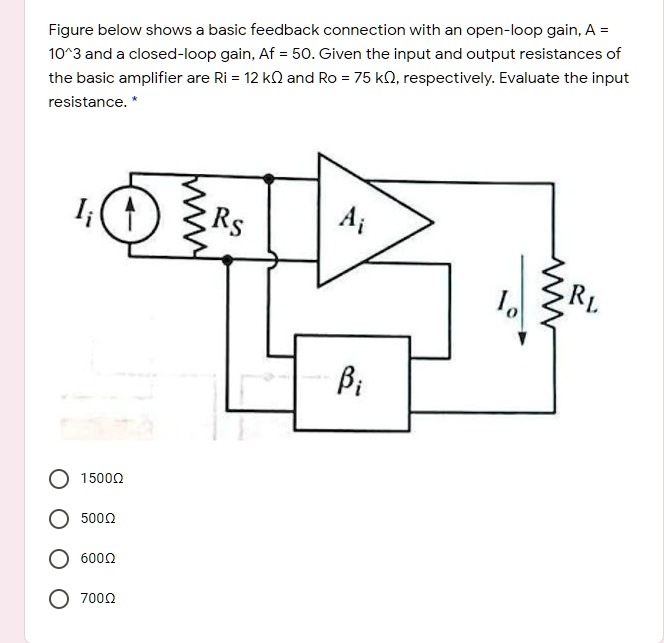 Figure below shows a basic feedback connection with an open-loop gain, A = 10^3 and a closed-loop gain, Af = 50. Given the input and output resistances of the basic amplifier are Ri = 12 kΩ and Ro = 75 kΩ, respectively. Evaluate the input resistance. *

$I_i$

$R_S$

$A_i$

$I_o$

$R_L$

$\beta_i$

1500Ω

500Ω

600Ω

700Ω