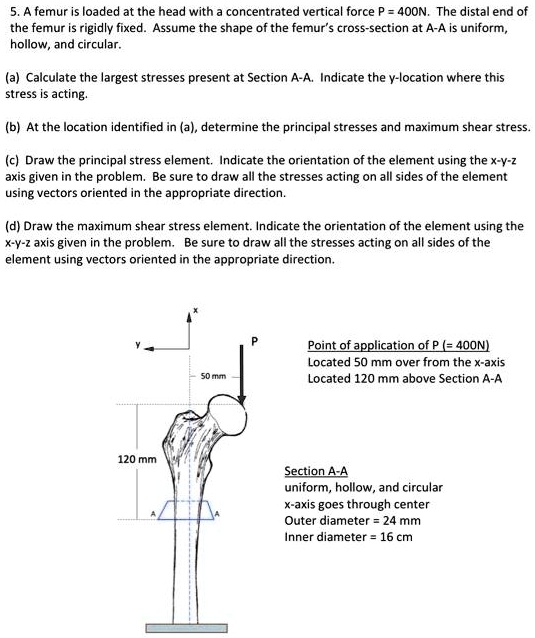 5. A femur is loaded at the head with a concentrated vertical force P = 400N. The distal end of the femur is rigidly fixed. Assume the shape of the femur's cross-section at A-A is uniform, hollow, and circular.

(a) Calculate the largest stresses present at Section A-A. Indicate the y-location where this stress is acting.

(b) At the location identified in (a), determine the principal stresses and maximum shear stress.

(c) Draw the principal stress element. Indicate the orientation of the element using the x-y-z axis given in the problem. Be sure to draw all the stresses acting on all sides of the element using vectors oriented in the appropriate direction.

(d) Draw the maximum shear stress element. Indicate the orientation of the element using the x-y-z axis given in the problem. Be sure to draw all the stresses acting on all sides of the element using vectors oriented in the appropriate direction.

x
y
P
50 mm
120 mm
A
A

Point of application of P (= 400N)
Located 50 mm over from the x-axis
Located 120 mm above Section A-A

Section A-A
uniform, hollow, and circular
x-axis goes through center
Outer diameter = 24 mm
Inner diameter = 16 cm