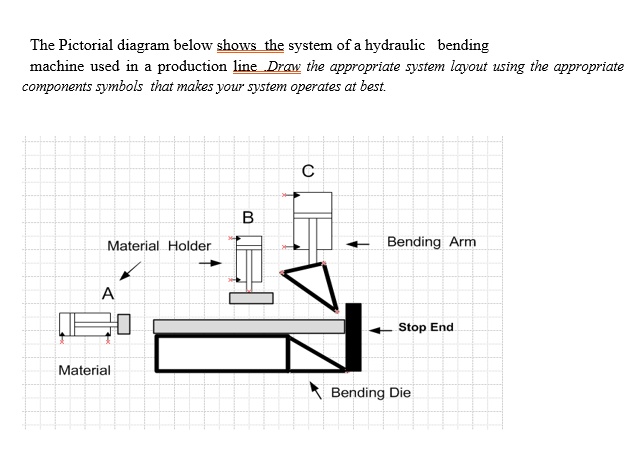 The Pictorial diagram below shows the system of a hydraulic bending machine used in a production line .Draw the appropriate system layout using the appropriate components symbols that makes your system operates at best.

C

B

Material Holder

Bending Arm

A

Stop End

Material

Bending Die