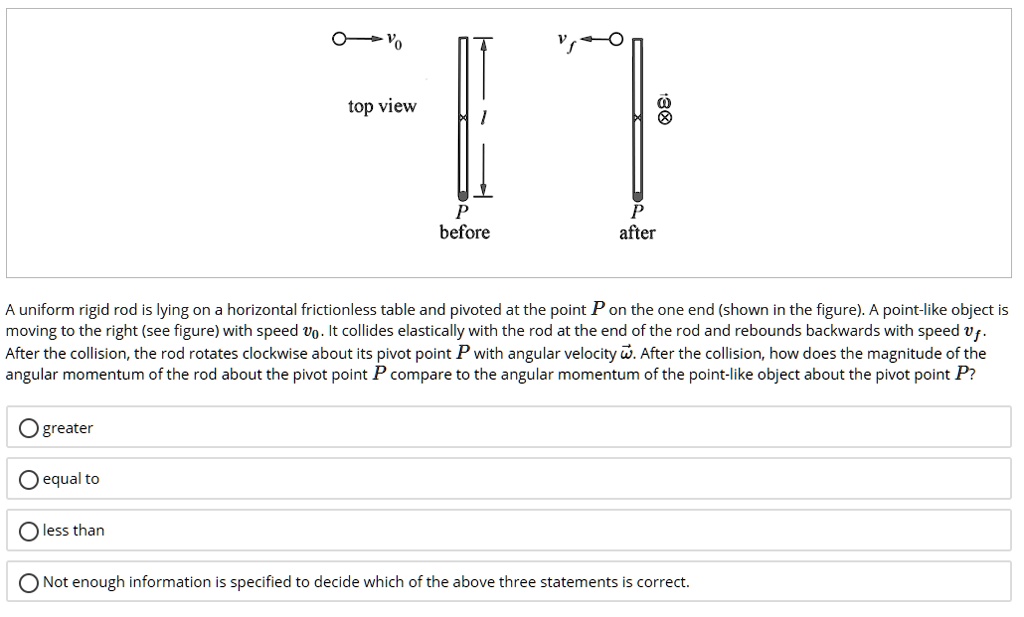 $v_0$

top view

$l$

$P$

before

$v_f$

$\vec{\omega}$ $\otimes$

$P$

after

A uniform rigid rod is lying on a horizontal frictionless table and pivoted at the point $P$ on the one end (shown in the figure). A point-like object is moving to the right (see figure) with speed $v_0$. It collides elastically with the rod at the end of the rod and rebounds backwards with speed $v_f$. After the collision, the rod rotates clockwise about its pivot point $P$ with angular velocity $\vec{\omega}$. After the collision, how does the magnitude of the angular momentum of the rod about the pivot point $P$ compare to the angular momentum of the point-like object about the pivot point $P$?

greater

equal to

less than

Not enough information is specified to decide which of the above three statements is correct.