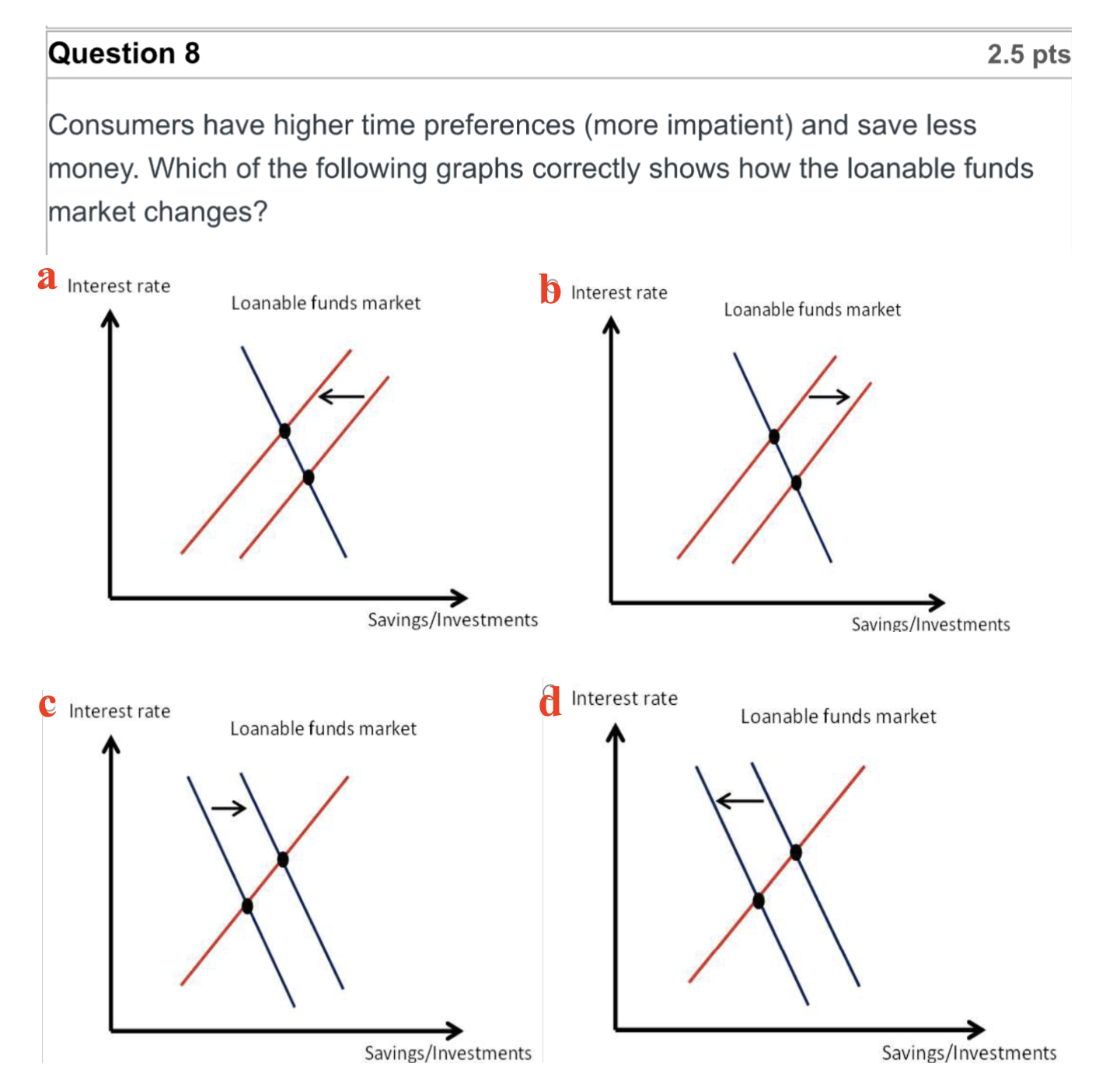 Question 8

2.5 pts

Consumers have higher time preferences (more impatient) and save less money. Which of the following graphs correctly shows how the loanable funds market changes?

a Interest rate

Loanable funds market

Savings/Investments

b Interest rate

Loanable funds market

Savings/Investments

c Interest rate

Loanable funds market

Savings/Investments

d Interest rate

Loanable funds market

Savings/Investments