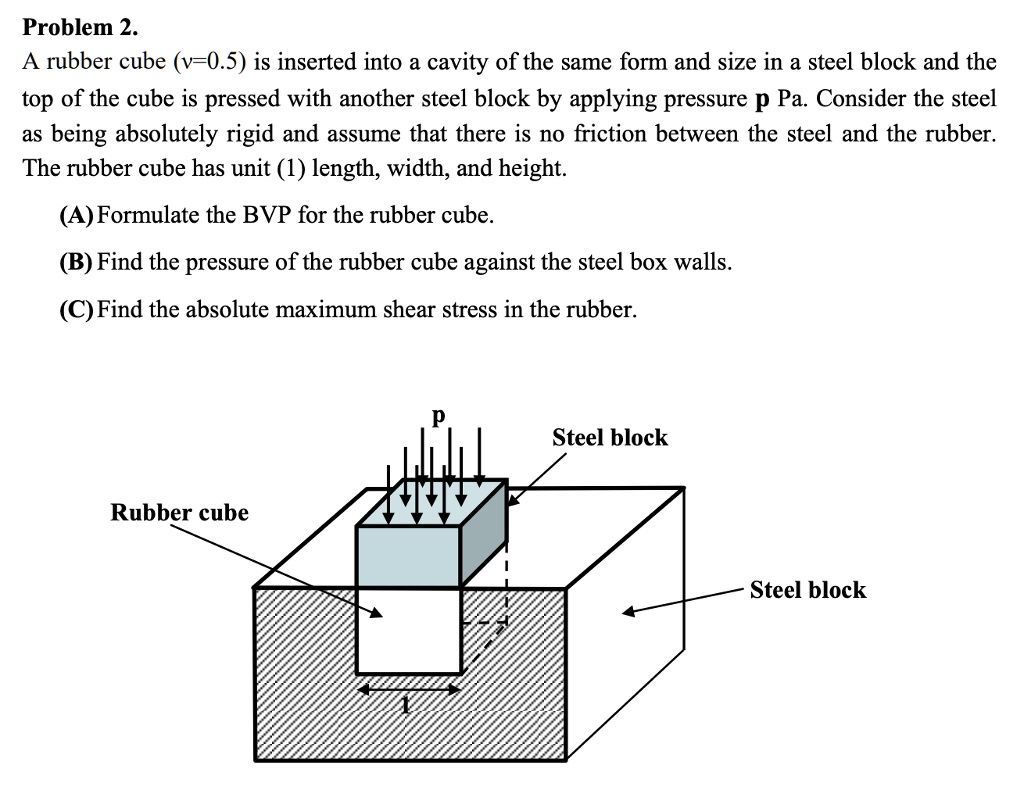 **Problem 2.**

A rubber cube (ν=0.5) is inserted into a cavity of the same form and size in a steel block and the top of the cube is pressed with another steel block by applying pressure **p** Pa. Consider the steel as being absolutely rigid and assume that there is no friction between the steel and the rubber. The rubber cube has unit (1) length, width, and height.

**(A)** Formulate the BVP for the rubber cube.

**(B)** Find the pressure of the rubber cube against the steel box walls.

**(C)** Find the absolute maximum shear stress in the rubber.

p

Steel block

Rubber cube

Steel block

1